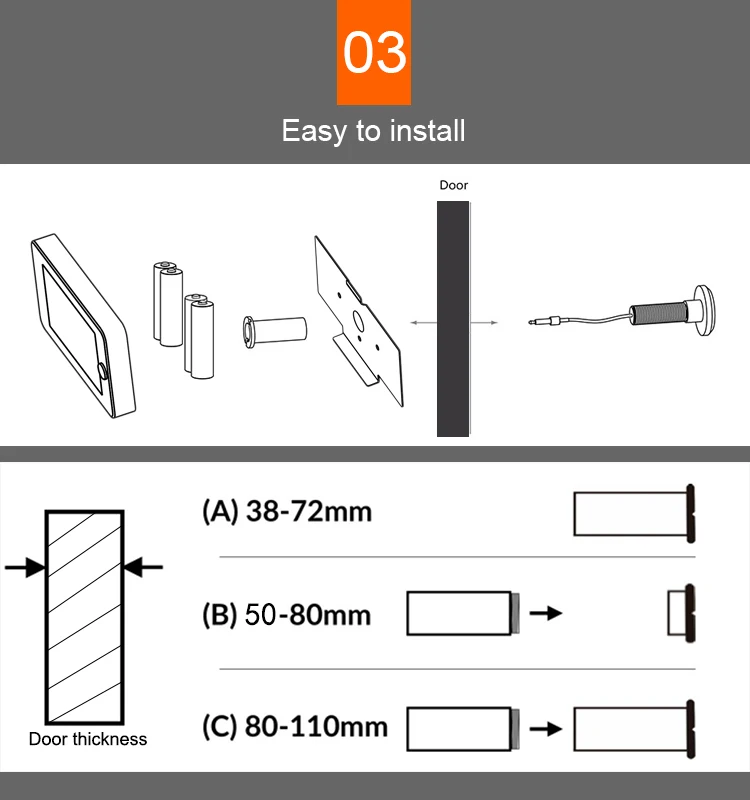 03

Easy to install

Door

Door thickness

(A) 38-72mm

(B) 50-80mm

(C) 80-110mm