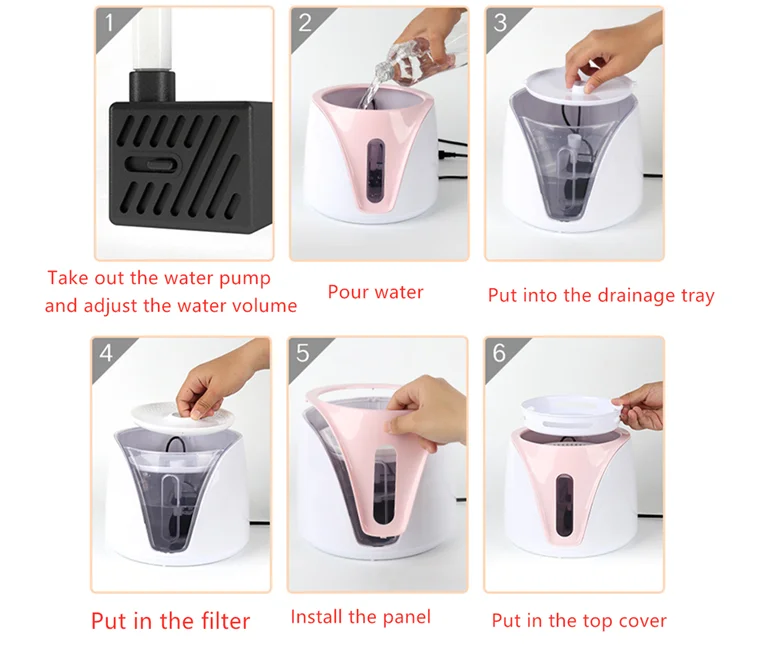 1

Take out the water pump and adjust the water volume

2

Pour water

3

Put into the drainage tray

4

Put in the filter

5

Install the panel

6

Put in the top cover