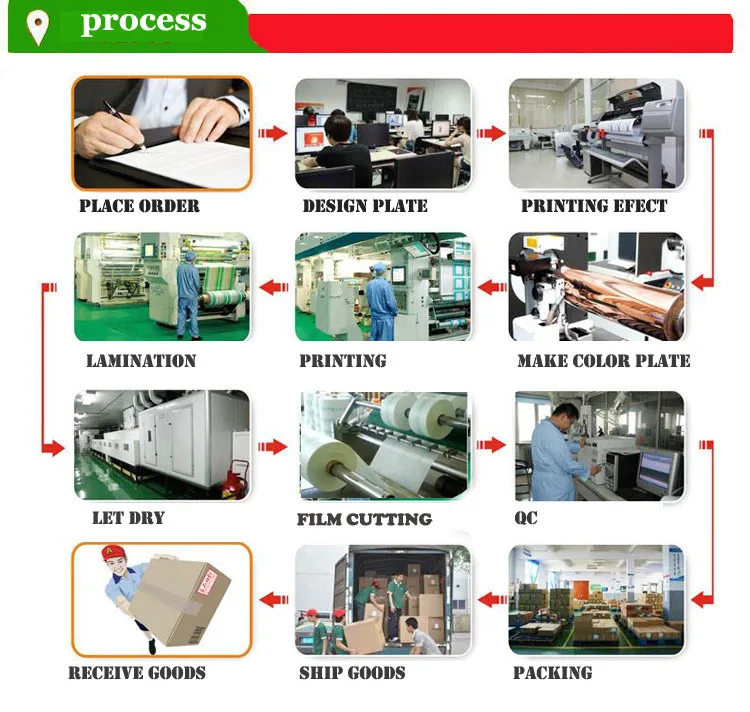 process

PLACE ORDER

DESIGN PLATE

PRINTING EFECT

MAKE COLOR PLATE

PRINTING

LAMINATION

LET DRY

FILM CUTTING

QC

PACKING

SHIP GOODS

RECEIVE GOODS