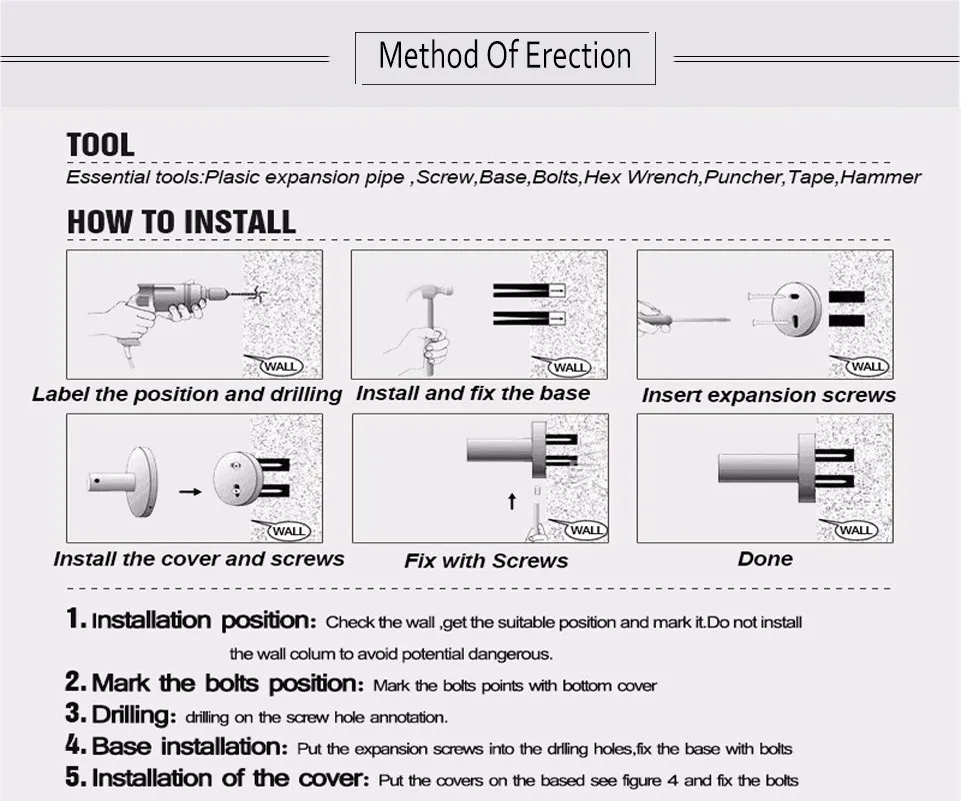 Method Of Erection

TOOL

Essential tools:Plasic expansion pipe ,Screw,Base,Bolts,Hex Wrench,Puncher,Tape,Hammer

HOW TO INSTALL

WALL

Label the position and drilling

WALL

Install and fix the base

WALL

Insert expansion screws

WALL

Install the cover and screws

WALL

Fix with Screws

WALL

Done

1. Installation position: Check the wall ,get the suitable position and mark it.Do not install the wall colum to avoid potential dangerous.

2. Mark the bolts position: Mark the bolts points with bottom cover

3. Drilling: drilling on the screw hole annotation.

4. Base installation: Put the expansion screws into the drlling holes,fix the base with bolts

5. Installation of the cover: Put the covers on the based see figure 4 and fix the bolts