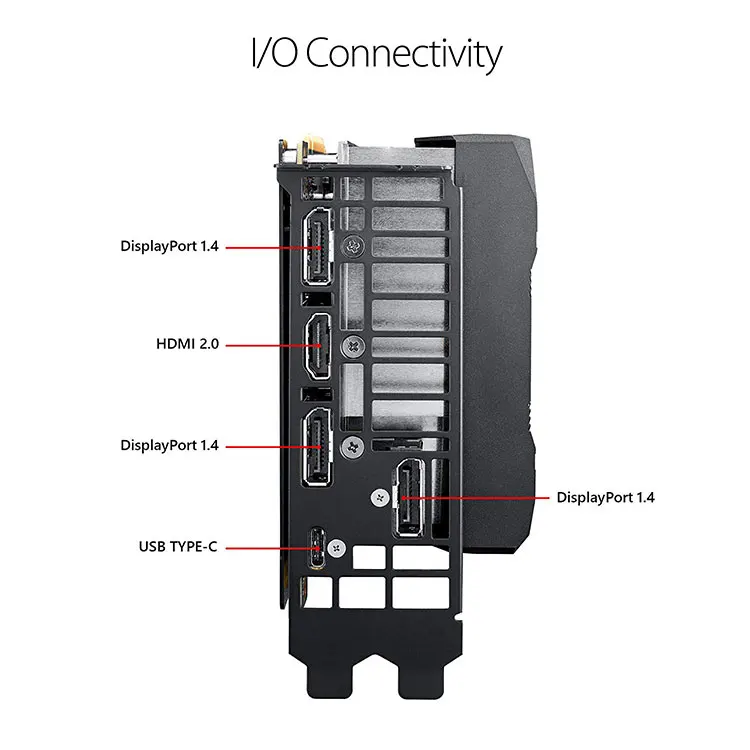 I/O Connectivity

DisplayPort 1.4

HDMI 2.0

DisplayPort 1.4

DisplayPort 1.4

USB TYPE-C