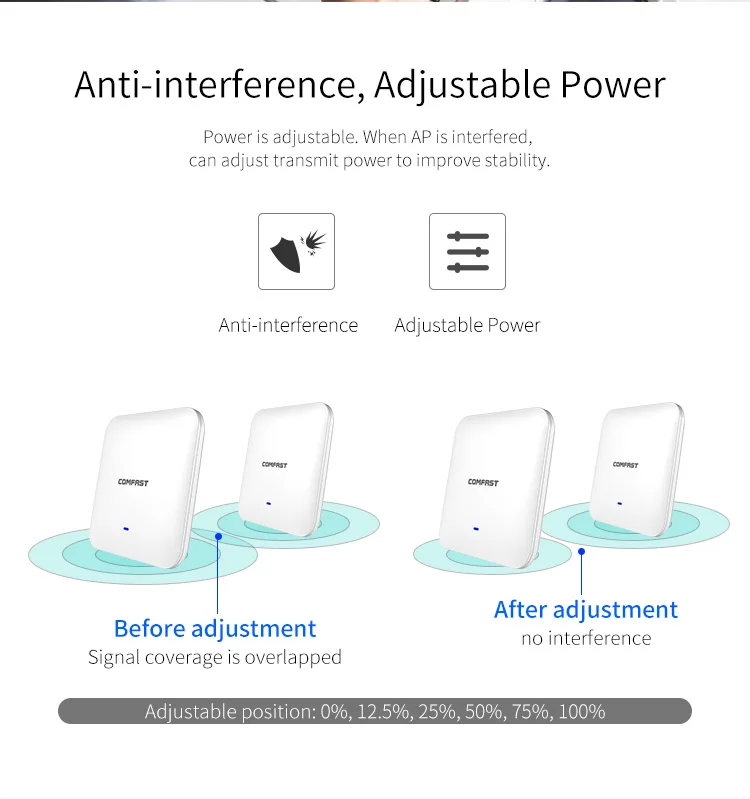 Anti-interference, Adjustable Power

Power is adjustable. When AP is interfered, can adjust transmit power to improve stability.

Anti-interference

Adjustable Power

COMFAST

COMFAST

COMFAST

COMFAST

Before adjustment
Signal coverage is overlapped

After adjustment
no interference

Adjustable position: 0%, 12.5%, 25%, 50%, 75%, 100%