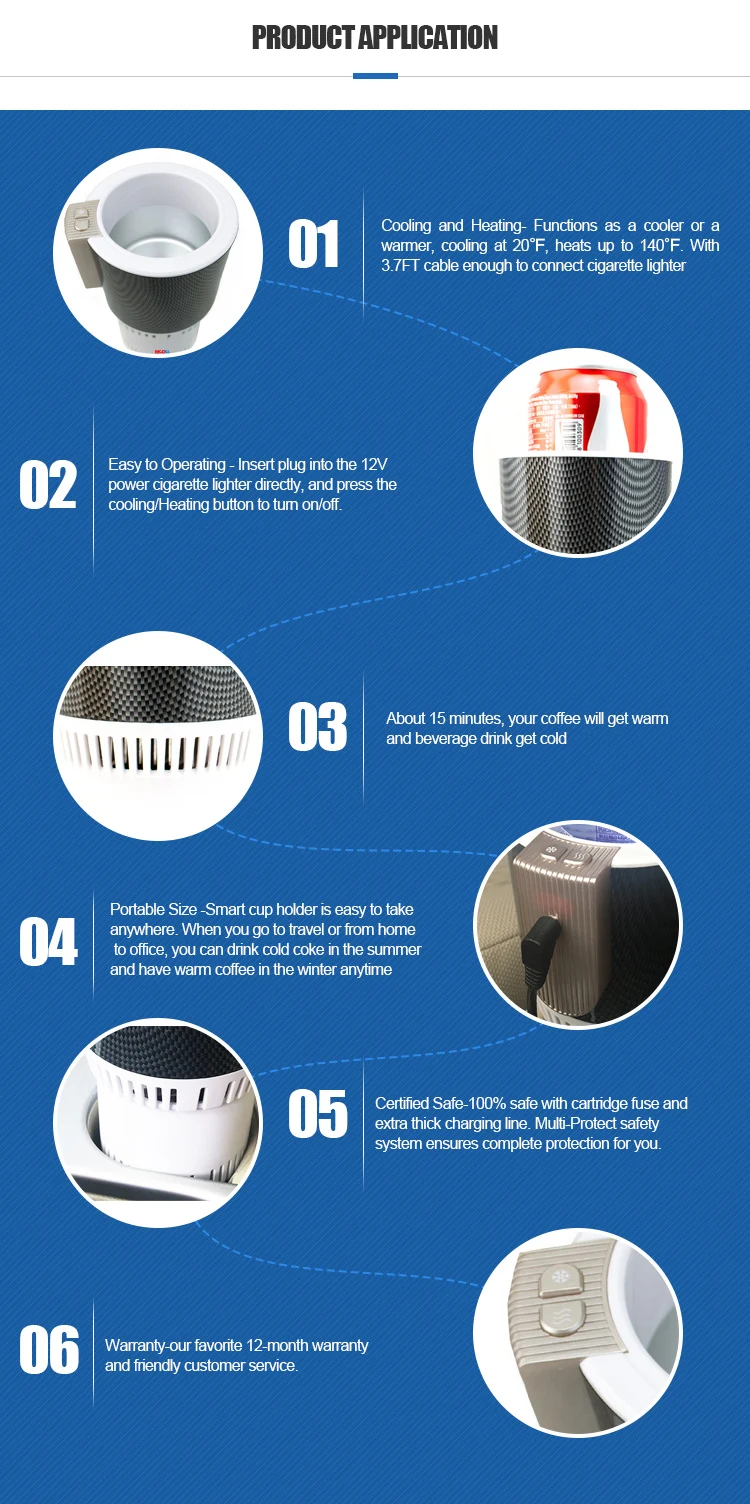 PRODUCT APPLICATION

01

Cooling and Heating- Functions as a cooler or a warmer, cooling at 20°F, heats up to 140°F. With 3.7FT cable enough to connect cigarette lighter

02

Easy to Operating - Insert plug into the 12V power cigarette lighter directly, and press the cooling/Heating button to turn on/off.

03

About 15 minutes, your coffee will get warm and beverage drink get cold

04

Portable Size -Smart cup holder is easy to take anywhere. When you go to travel or from home to office, you can drink cold coke in the summer and have warm coffee in the winter anytime

05

Certified Safe-100% safe with cartridge fuse and extra thick charging line. Multi-Protect safety system ensures complete protection for you.

06

Warranty-our favorite 12-month warranty and friendly customer service.