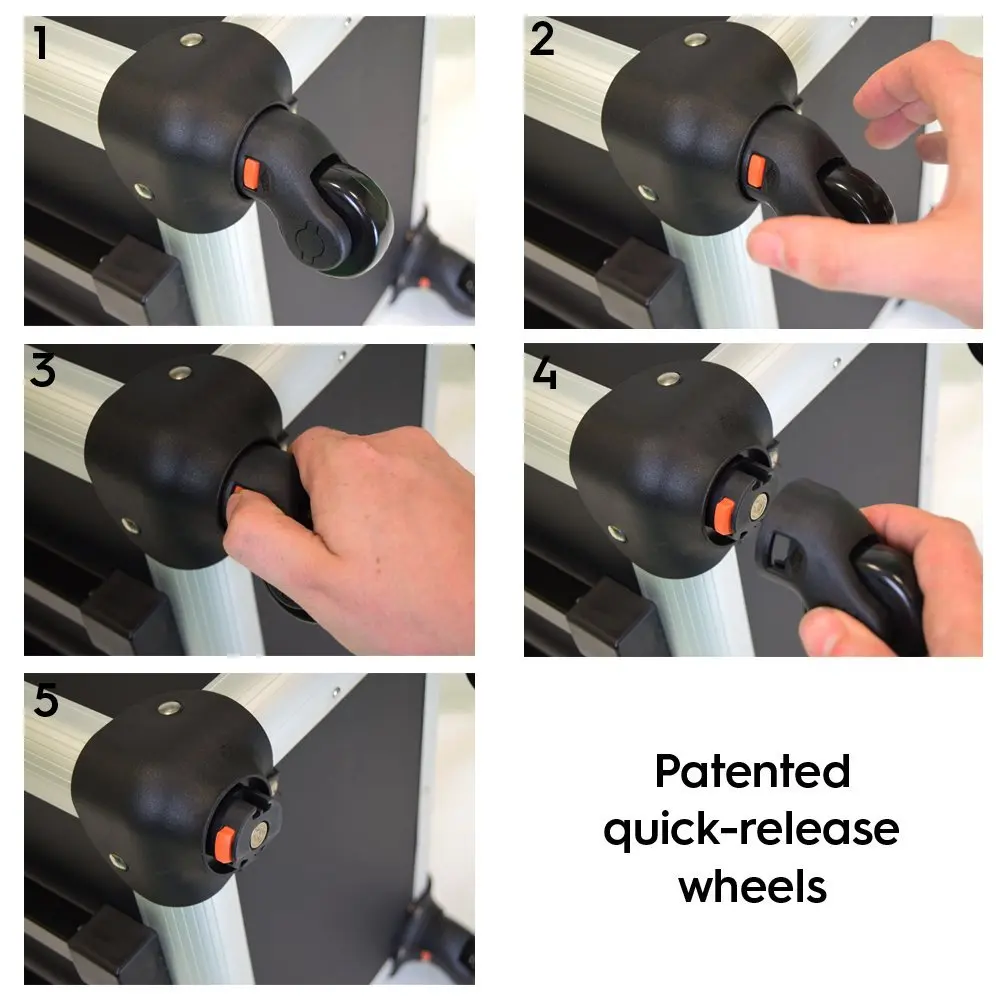 1

2

3

4

5

Patented quick-release wheels