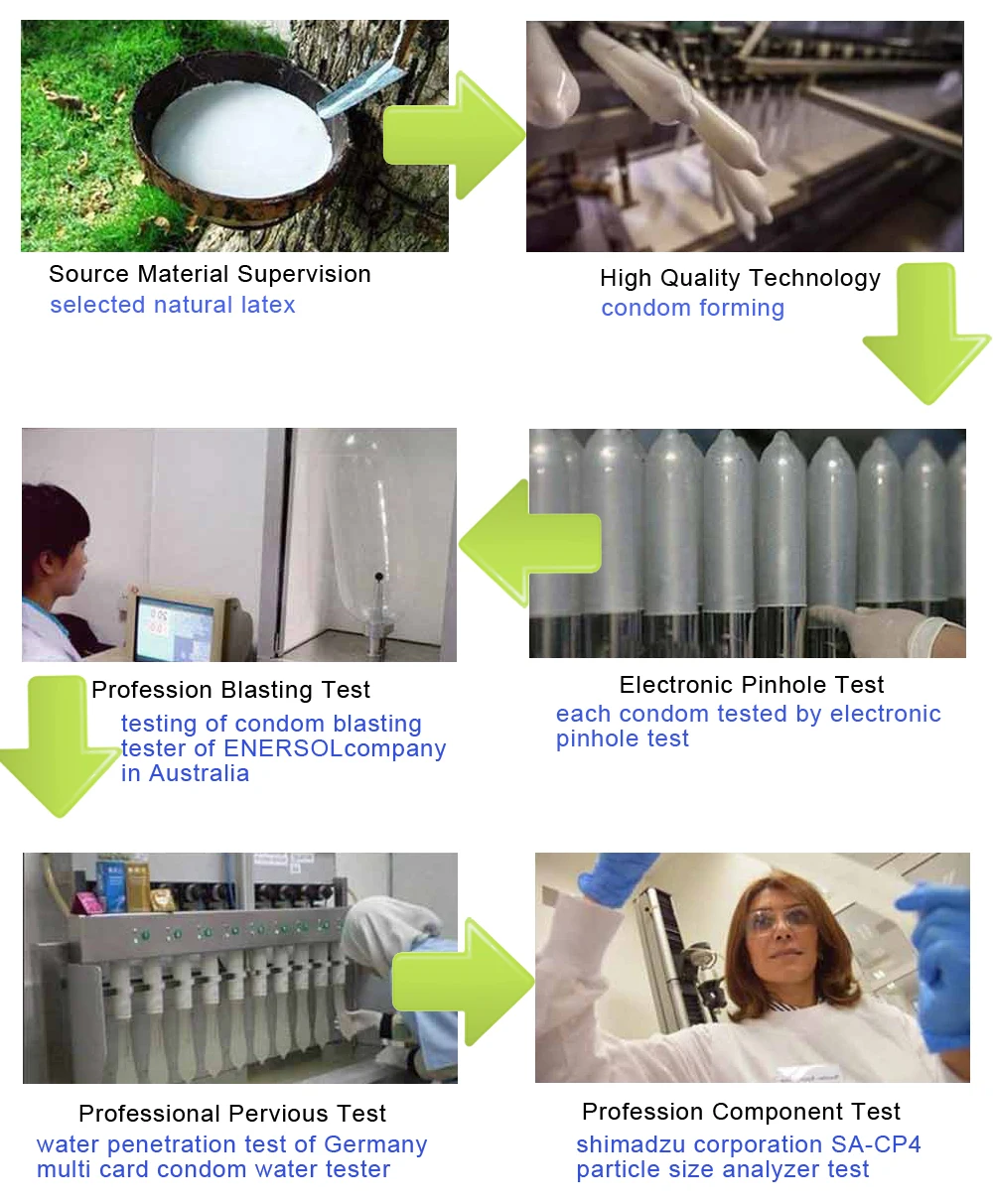 Source Material Supervision
selected natural latex

High Quality Technology
condom forming

Electronic Pinhole Test
each condom tested by electronic pinhole test

Profession Blasting Test
testing of condom blasting tester of ENERSOLcompany in Australia

Professional Pervious Test
water penetration test of Germany multi card condom water tester

Profession Component Test
shimadzu corporation SA-CP4 particle size analyzer test