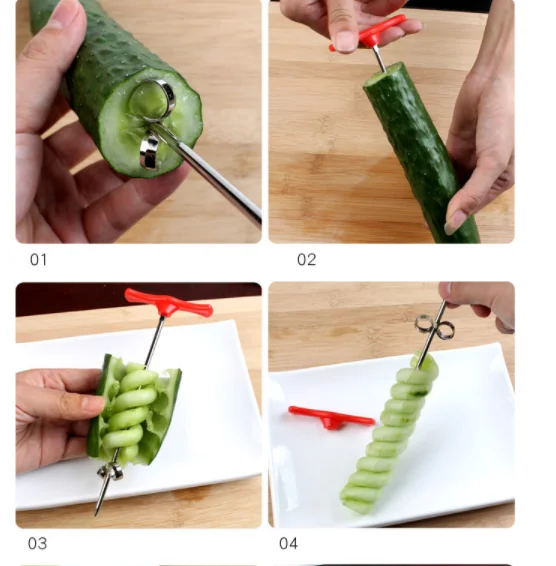 01

02

03

04