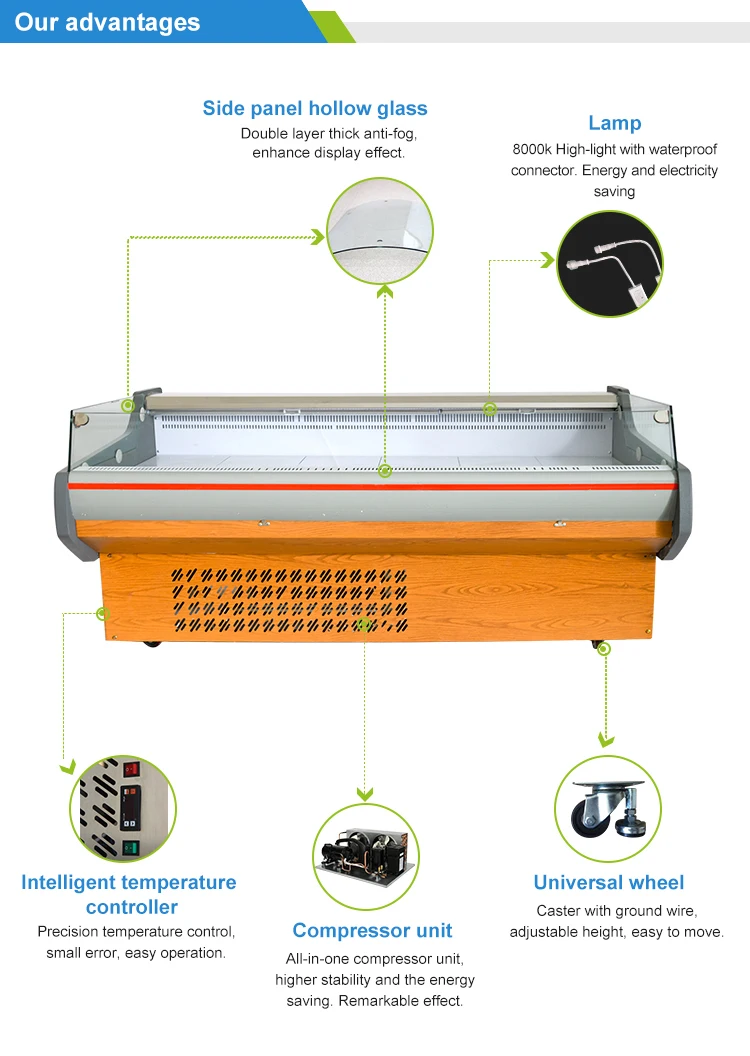 Our advantages

Side panel hollow glass
Double layer thick anti-fog, enhance display effect.

Lamp
8000k High-light with waterproof connector. Energy and electricity saving

Intelligent temperature controller
Precision temperature control, small error, easy operation.

Compressor unit
All-in-one compressor unit, higher stability and the energy saving. Remarkable effect.

Universal wheel
Caster with ground wire, adjustable height, easy to move.