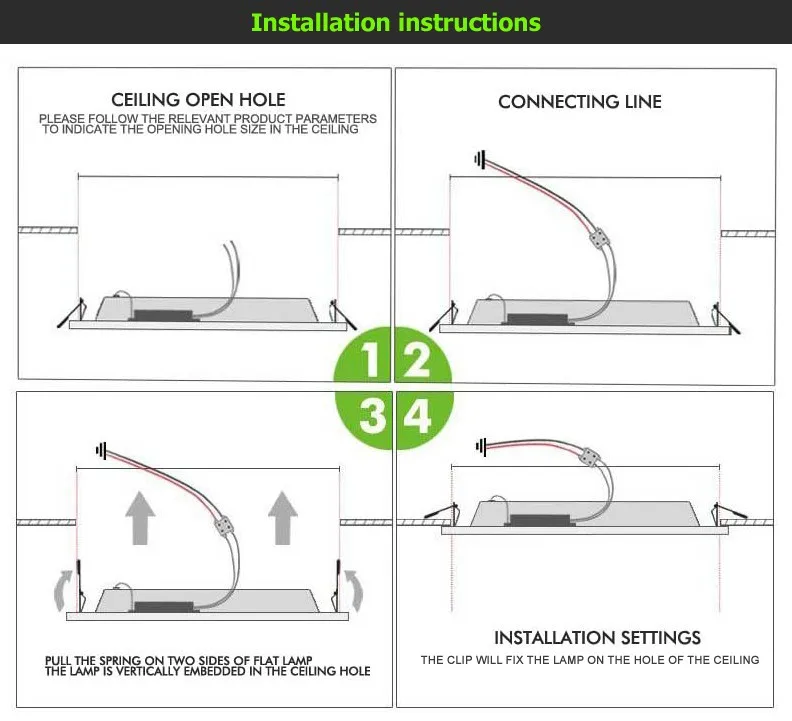 Installation instructions

CEILING OPEN HOLE
PLEASE FOLLOW THE RELEVANT PRODUCT PARAMETERS TO INDICATE THE OPENING HOLE SIZE IN THE CEILING

CONNECTING LINE

1 2
3 4

PULL THE SPRING ON TWO SIDES OF FLAT LAMP
THE LAMP IS VERTICALLY EMBEDDED IN THE CEILING HOLE

INSTALLATION SETTINGS
THE CLIP WILL FIX THE LAMP ON THE HOLE OF THE CEILING