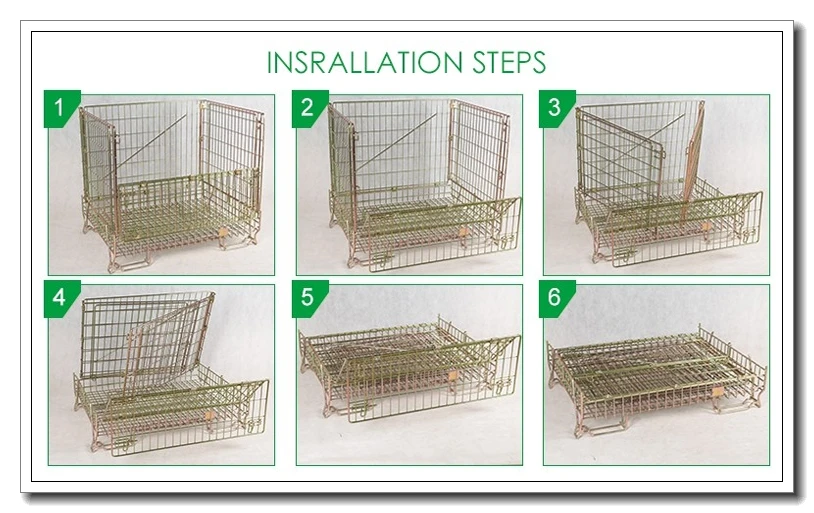 INSRALLATION STEPS

1

2

3

4

5

6