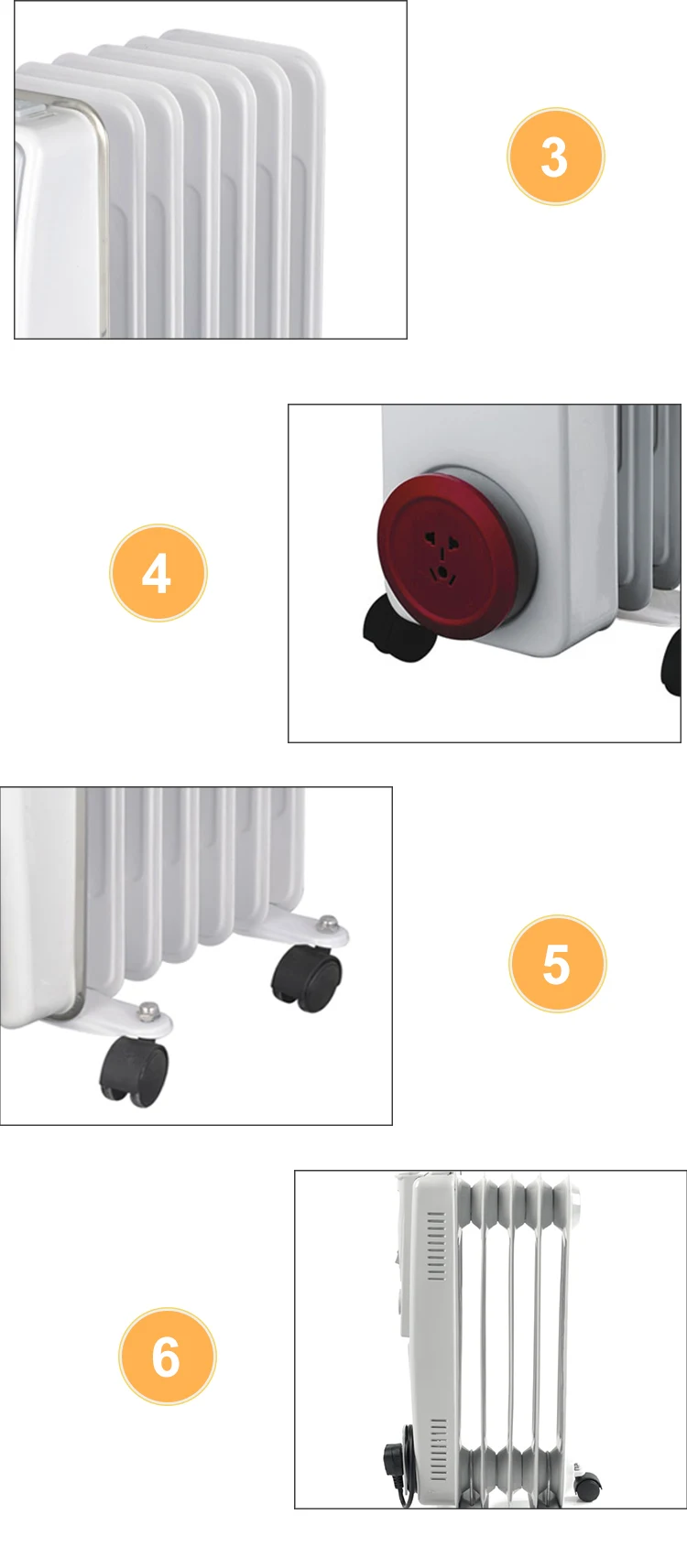 3

4

5

6