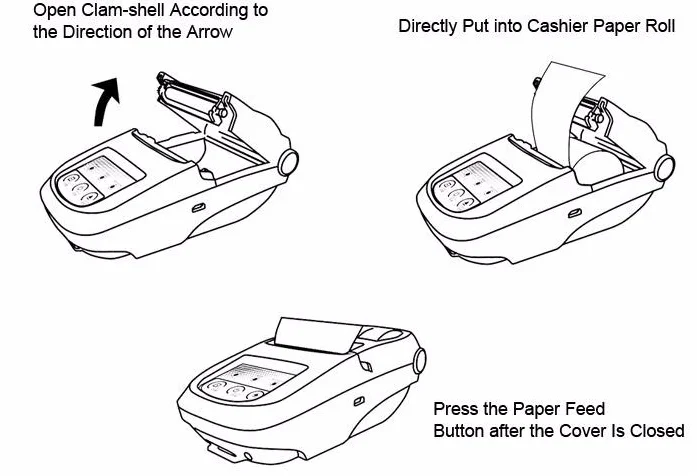 Open Clam-shell According to the Direction of the Arrow

Directly Put into Cashier Paper Roll

Press the Paper Feed Button after the Cover Is Closed