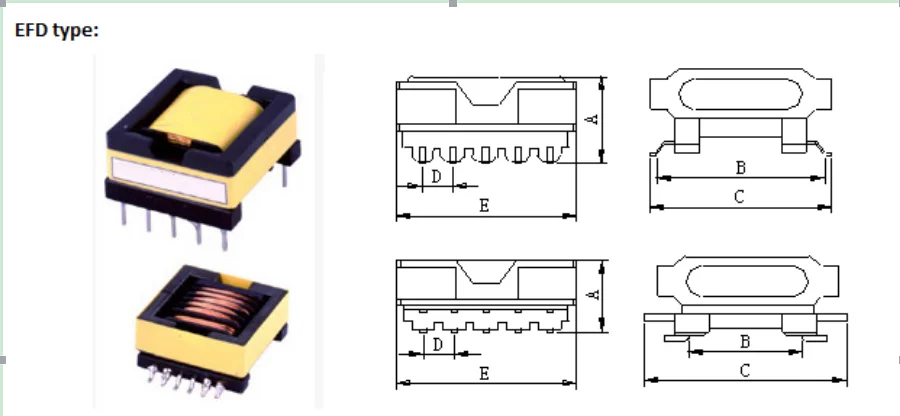 EFD type:

A

D

E

B

C

A

D

E

B

C