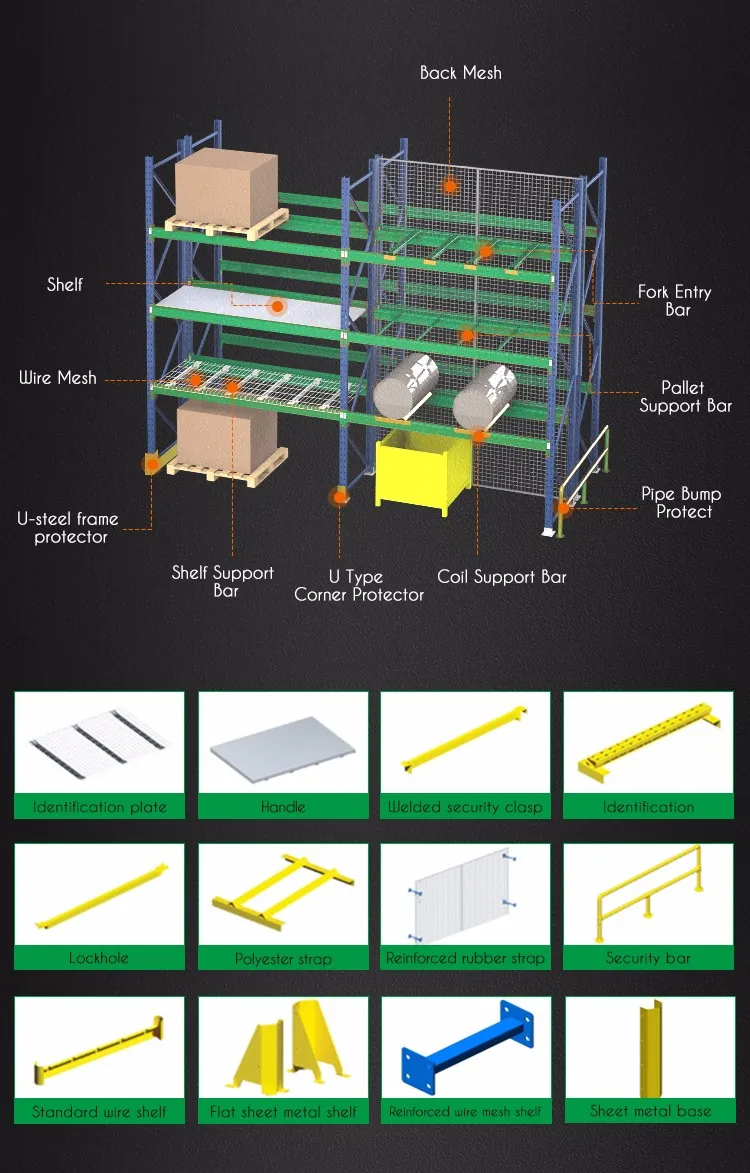 Back Mesh

Shelf

Fork Entry Bar

Wire Mesh

Pallet Support Bar

Pipe Bump Protect

U-steel frame protector

Shelf Support Bar

U Type Corner Protector

Coil Support Bar

Identification plate

Handle

Welded security clasp

Identification

Lockhole

Polyester strap

Reinforced rubber strap

Security bar

Standard wire shelf

Flat sheet metal shelf

Reinforced wire mesh shelf

Sheet metal base