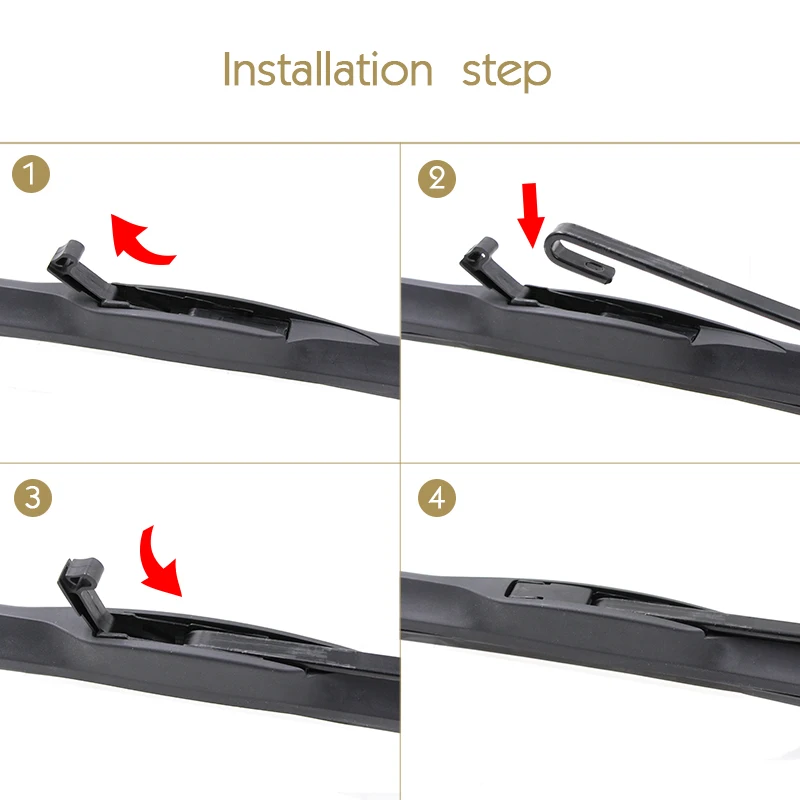 Installation step

1

2

3

4