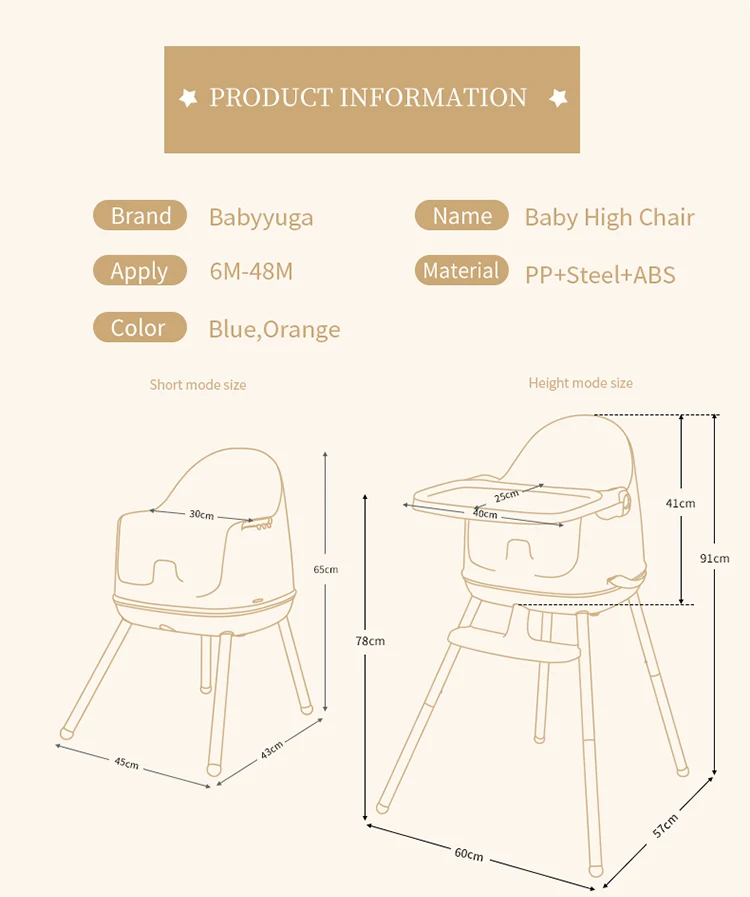 PRODUCT INFORMATION

Brand Babyyuga

Name Baby High Chair

Apply 6M-48M

Material PP+Steel+ABS

Color Blue,Orange

Short mode size

30cm

65cm

45cm

43cm

Height mode size

25cm

40cm

41cm

91cm

78cm

60cm

57cm