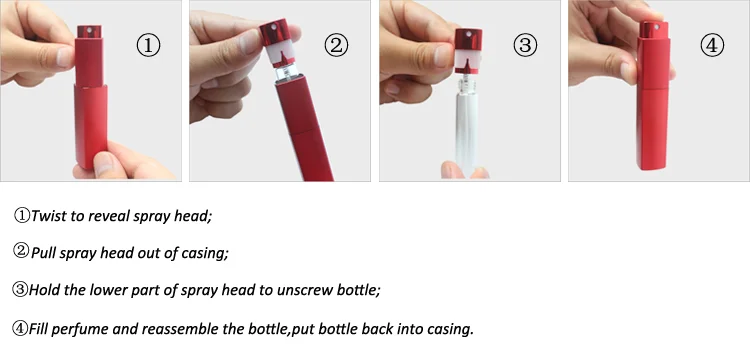 ①

②

③

④

①Twist to reveal spray head;

②Pull spray head out of casing;

③Hold the lower part of spray head to unscrew bottle;

④Fill perfume and reassemble the bottle,put bottle back into casing.