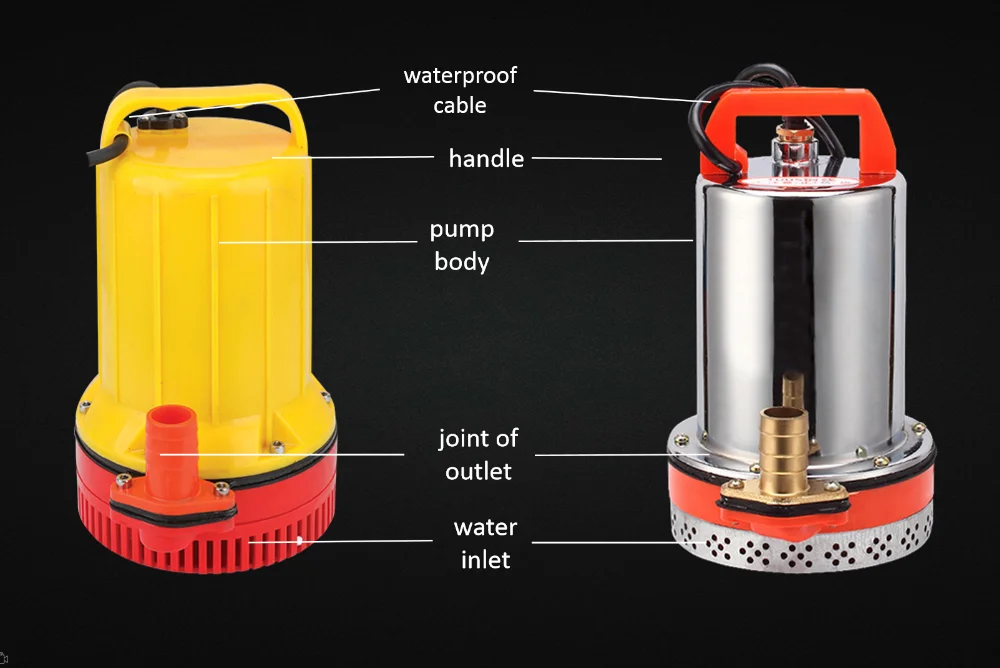 waterproof
cable

handle

pump
body

joint of
outlet

water
inlet