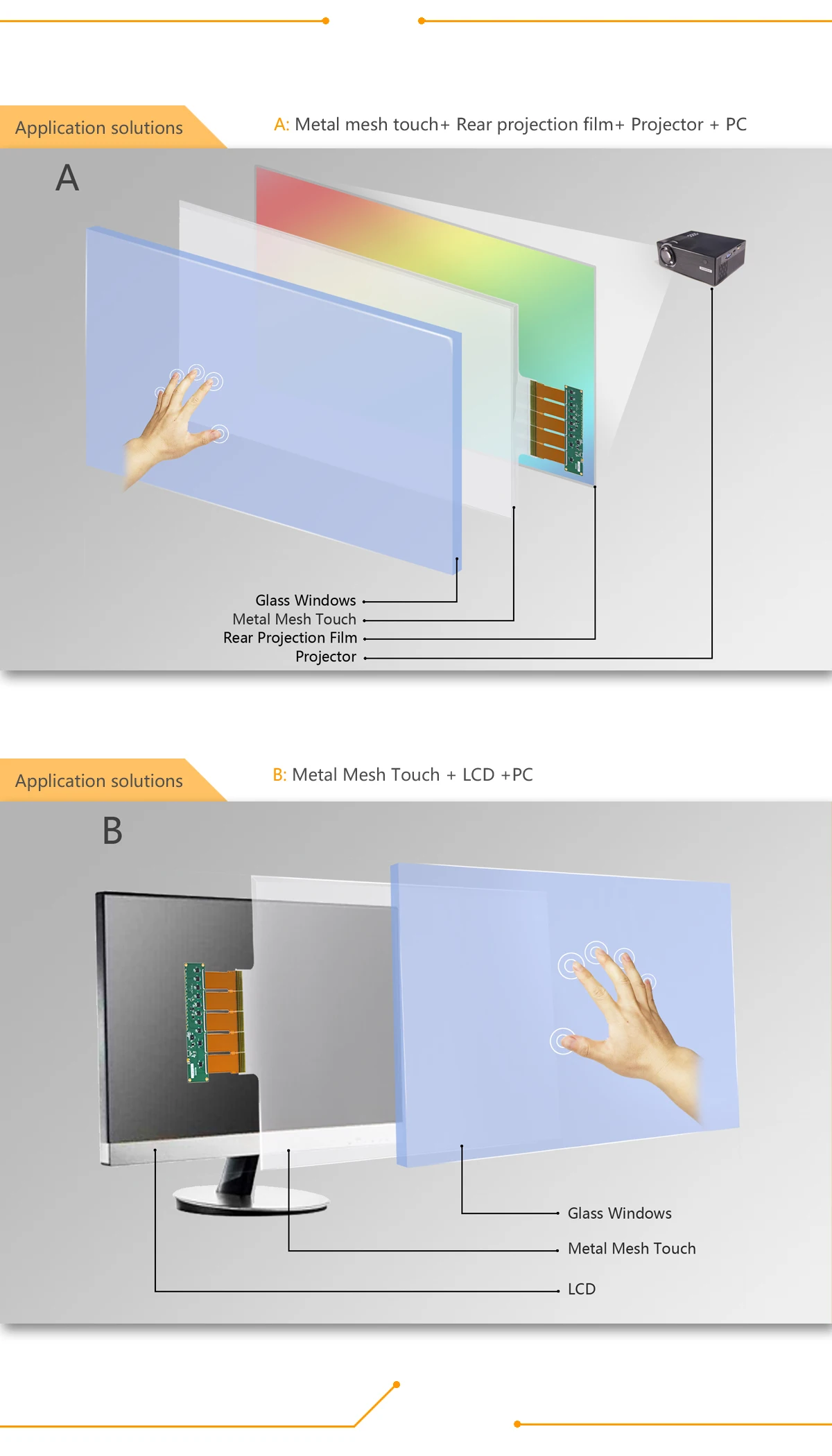 Application solutions

A: Metal mesh touch+ Rear projection film+ Projector + PC

A

Glass Windows
Metal Mesh Touch
Rear Projection Film
Projector

Application solutions

B: Metal Mesh Touch + LCD +PC

B

Glass Windows
Metal Mesh Touch
LCD