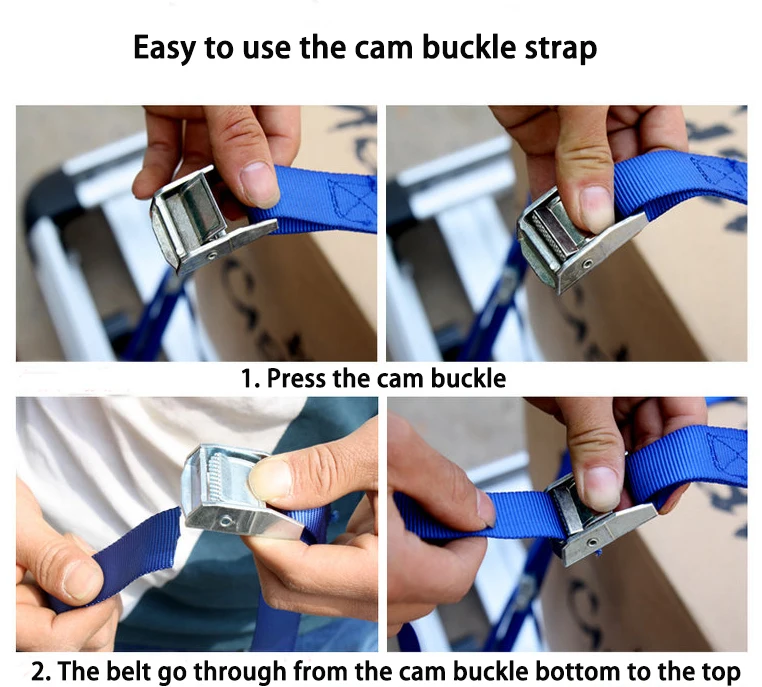 Easy to use the cam buckle strap

1. Press the cam buckle

2. The belt go through from the cam buckle bottom to the top