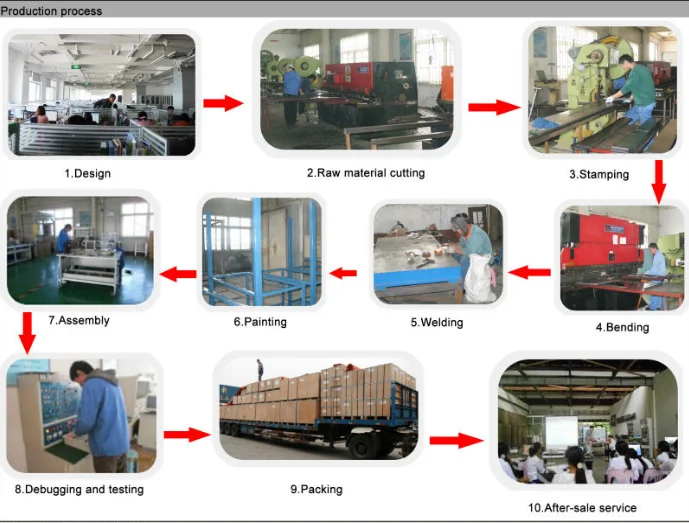 Production process

1.Design

2.Raw material cutting

3.Stamping

4.Bending

5.Welding

6.Painting

7.Assembly

8.Debugging and testing

9.Packing

10.After-sale service