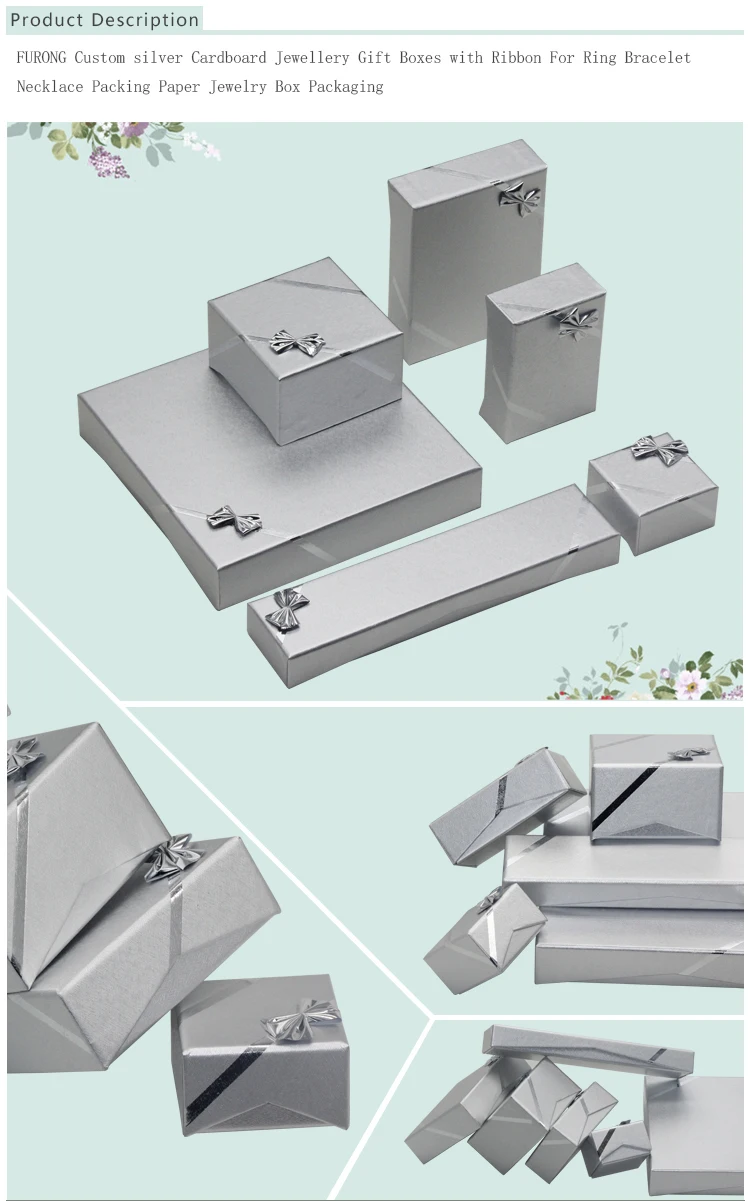 Product Description

FURONG Custom silver Cardboard Jewellery Gift Boxes with Ribbon For Ring Bracelet Necklace Packing Paper Jewelry Box Packaging