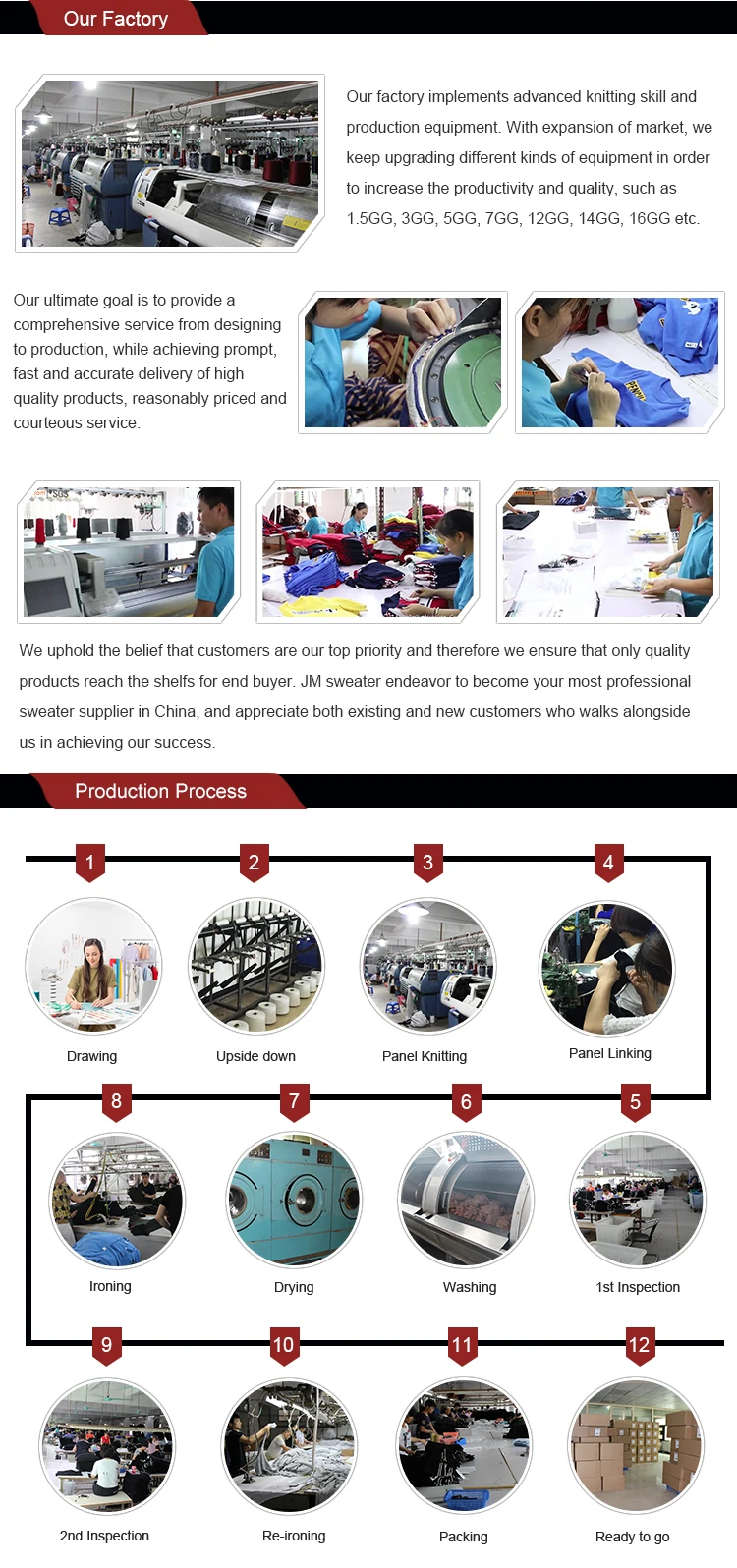 Our Factory

Our factory implements advanced knitting skill and production equipment. With expansion of market, we keep upgrading different kinds of equipment in order to increase the productivity and quality, such as 1.5GG, 3GG, 5GG, 7GG, 12GG, 14GG, 16GG etc.

Our ultimate goal is to provide a comprehensive service from designing to production, while achieving prompt, fast and accurate delivery of high quality products, reasonably priced and courteous service.

We uphold the belief that customers are our top priority and therefore we ensure that only quality products reach the shelfs for end buyer. JM sweater endeavor to become your most professional sweater supplier in China, and appreciate both existing and new customers who walks alongside us in achieving our success.

Production Process

1 Drawing
2 Upside down
3 Panel Knitting
4 Panel Linking
8 Ironing
7 Drying
6 Washing
5 1st Inspection
9 2nd Inspection
10 Re-ironing
11 Packing
12 Ready to go