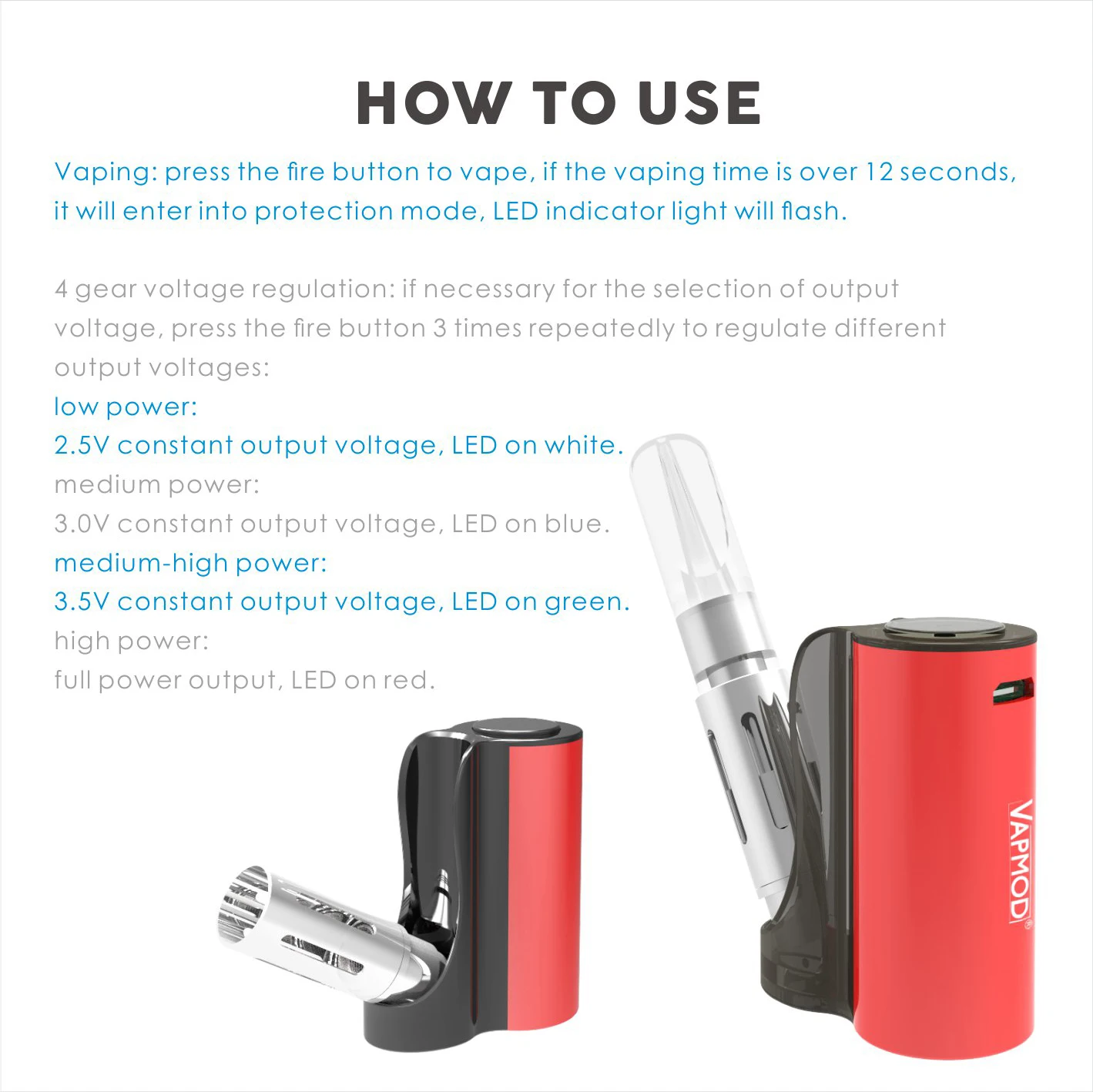 HOW TO USE

Vaping: press the fire button to vape, if the vaping time is over 12 seconds, it will enter into protection mode, LED indicator light will flash.

4 gear voltage regulation: if necessary for the selection of output voltage, press the fire button 3 times repeatedly to regulate different output voltages:
low power:
2.5V constant output voltage, LED on white.
medium power:
3.0V constant output voltage, LED on blue.
medium-high power:
3.5V constant output voltage, LED on green.
high power:
full power output, LED on red.

VAPMOD