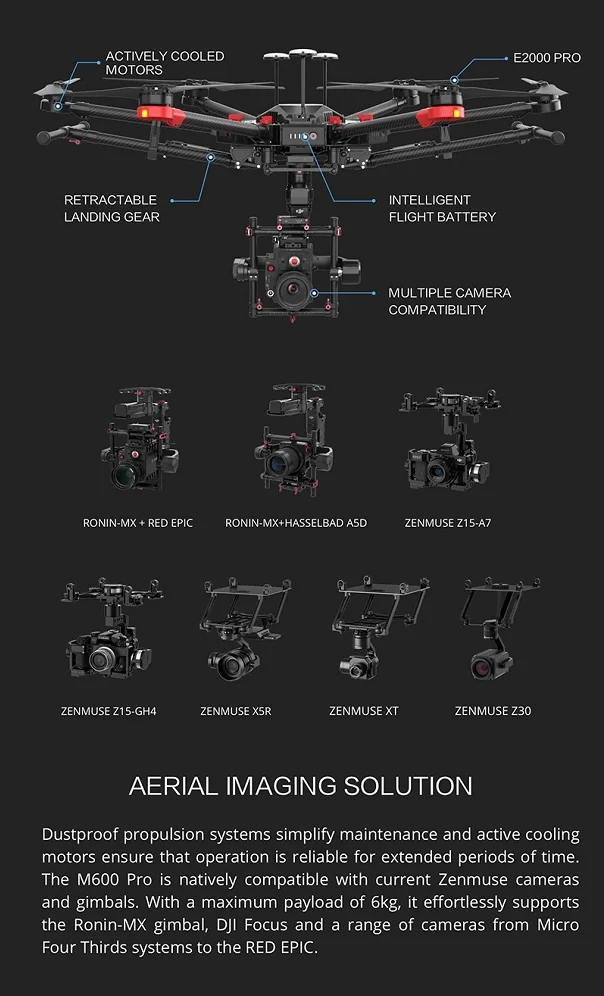 ACTIVELY COOLED MOTORS

E2000 PRO

RETRACTABLE LANDING GEAR

INTELLIGENT FLIGHT BATTERY

MULTIPLE CAMERA COMPATIBILITY

RONIN-MX + RED EPIC

RONIN-MX+HASSELBAD A5D

ZENMUSE Z15-A7

ZENMUSE Z15-GH4

ZENMUSE X5R

ZENMUSE XT

ZENMUSE Z30

AERIAL IMAGING SOLUTION

Dustproof propulsion systems simplify maintenance and active cooling motors ensure that operation is reliable for extended periods of time. The M600 Pro is natively compatible with current Zenmuse cameras and gimbals. With a maximum payload of 6kg, it effortlessly supports the Ronin-MX gimbal, DJI Focus and a range of cameras from Micro Four Thirds systems to the RED EPIC.