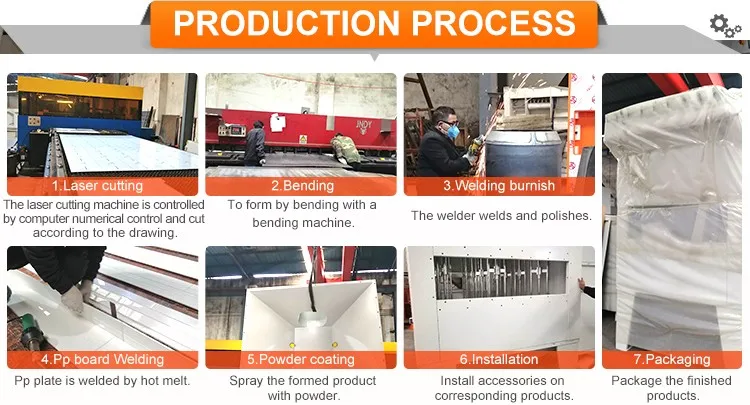 PRODUCTION PROCESS

1.Laser cutting
The laser cutting machine is controlled by computer numerical control and cut according to the drawing.

2.Bending
To form by bending with a bending machine.

3.Welding burnish
The welder welds and polishes.

4.Pp board Welding
Pp plate is welded by hot melt.

5.Powder coating
Spray the formed product with powder.

6.Installation
Install accessories on corresponding products.

7.Packaging
Package the finished products.