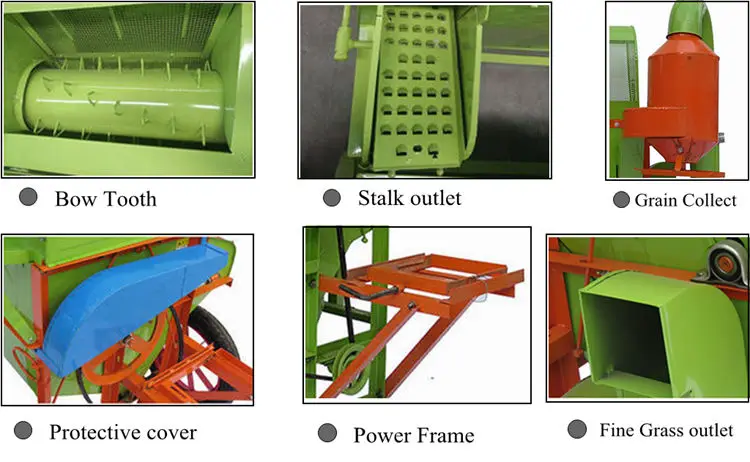 Bow Tooth

Stalk outlet

Grain Collect

Protective cover

Power Frame

Fine Grass outlet