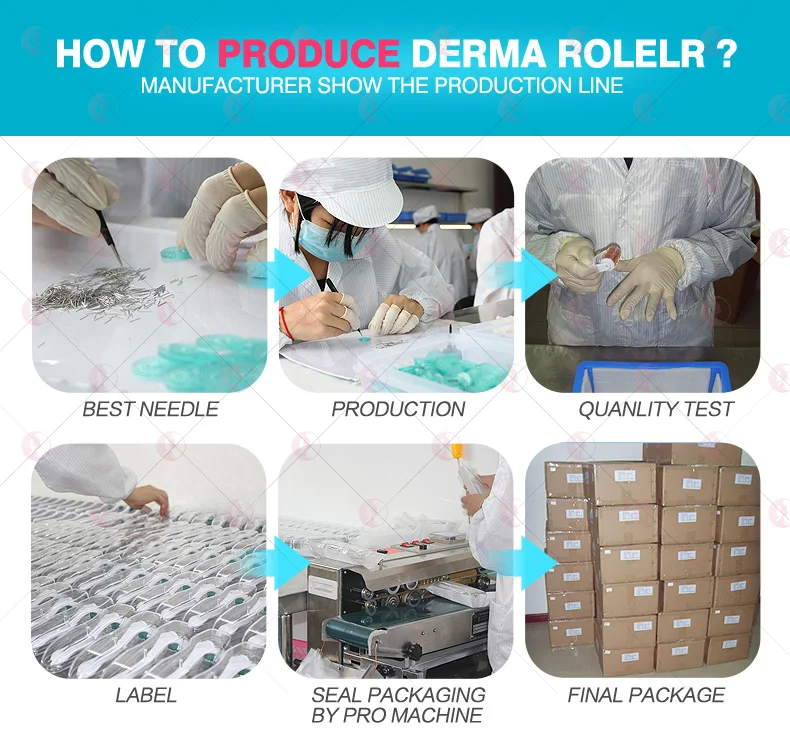 HOW TO PRODUCE DERMA ROLELR ?
MANUFACTURER SHOW THE PRODUCTION LINE

BEST NEEDLE

PRODUCTION

QUANLITY TEST

LABEL

SEAL PACKAGING BY PRO MACHINE

FINAL PACKAGE