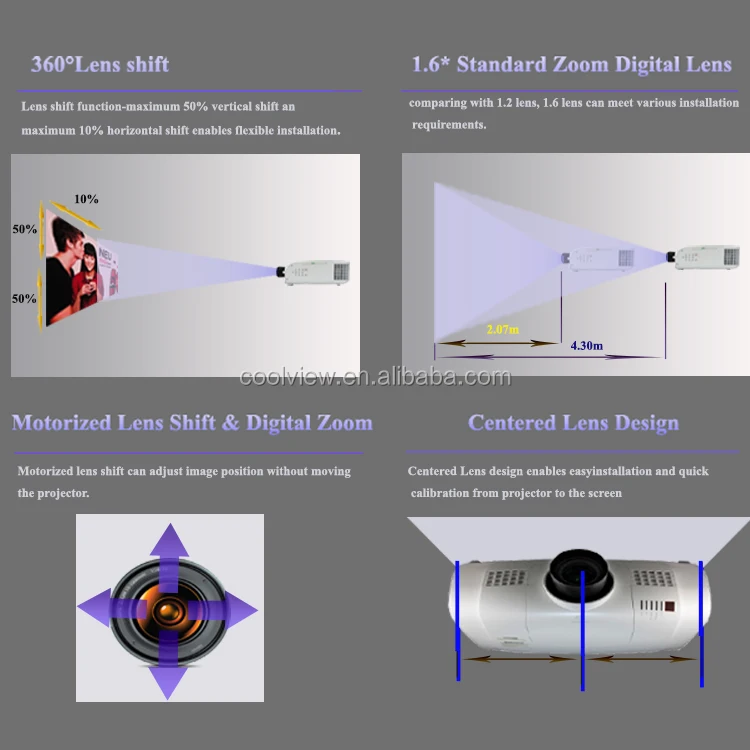 360°Lens shift

Lens shift function-maximum 50% vertical shift an maximum 10% horizontal shift enables flexible installation.

10%

50%

50%

1.6* Standard Zoom Digital Lens

comparing with 1.2 lens, 1.6 lens can meet various installation requirements.

2.07m

4.30m

coolview.en.alibaba.com

Motorized Lens Shift & Digital Zoom

Motorized lens shift can adjust image position without moving the projector.

Centered Lens Design

Centered Lens design enables easyinstallation and quick calibration from projector to the screen