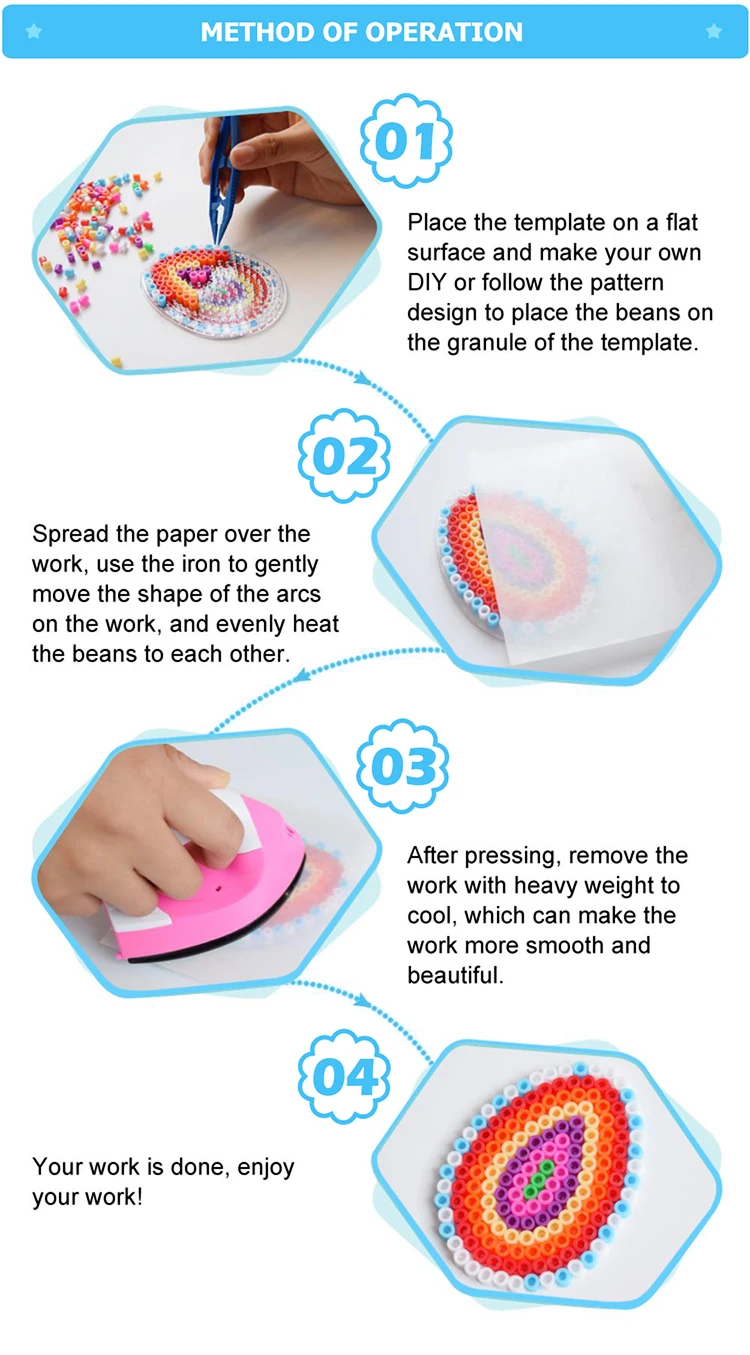 METHOD OF OPERATION

01

Place the template on a flat surface and make your own DIY or follow the pattern design to place the beans on the granule of the template.

02

Spread the paper over the work, use the iron to gently move the shape of the arcs on the work, and evenly heat the beans to each other.

03

After pressing, remove the work with heavy weight to cool, which can make the work more smooth and beautiful.

04

Your work is done, enjoy your work!