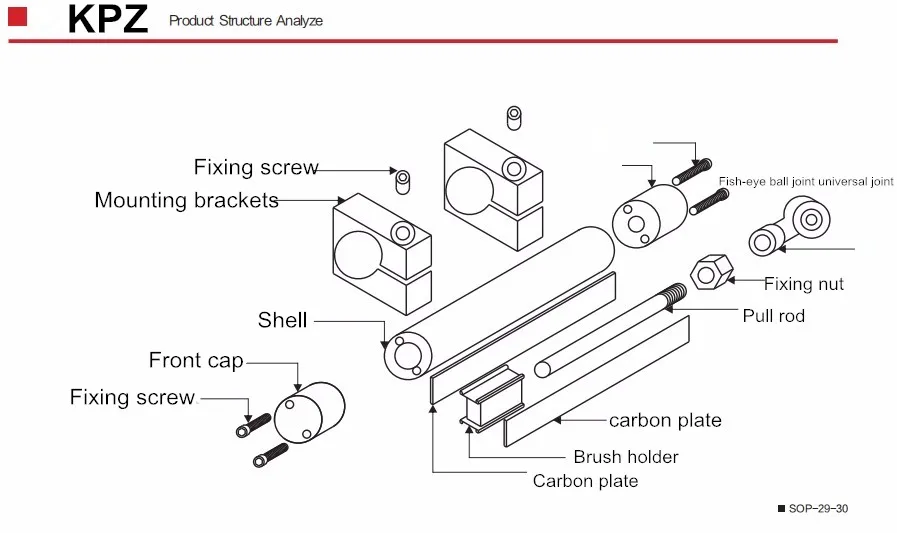 KPZ Product Structure Analyze

Fixing screw
Mounting brackets
Fish-eye ball joint universal joint
Fixing nut
Pull rod
Shell
Front cap
Fixing screw
carbon plate
Brush holder
Carbon plate

SOP-29-30