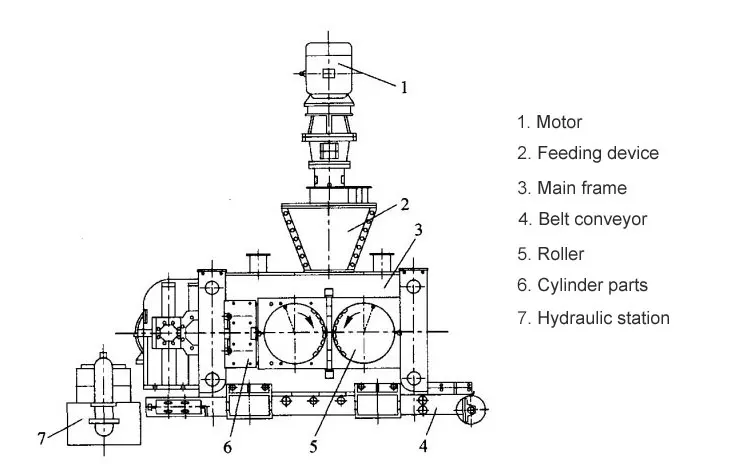 1
2
3
7
6
5
4

1. Motor
2. Feeding device
3. Main frame
4. Belt conveyor
5. Roller
6. Cylinder parts
7. Hydraulic station