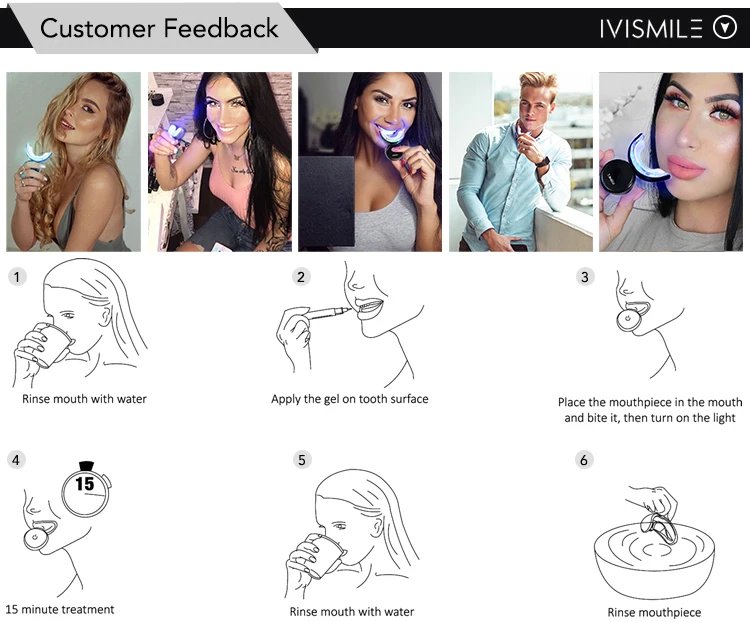 Customer Feedback

IVISMILE

1
Rinse mouth with water

2
Apply the gel on tooth surface

3
Place the mouthpiece in the mouth and bite it, then turn on the light

4
15
15 minute treatment

5
Rinse mouth with water

6
Rinse mouthpiece