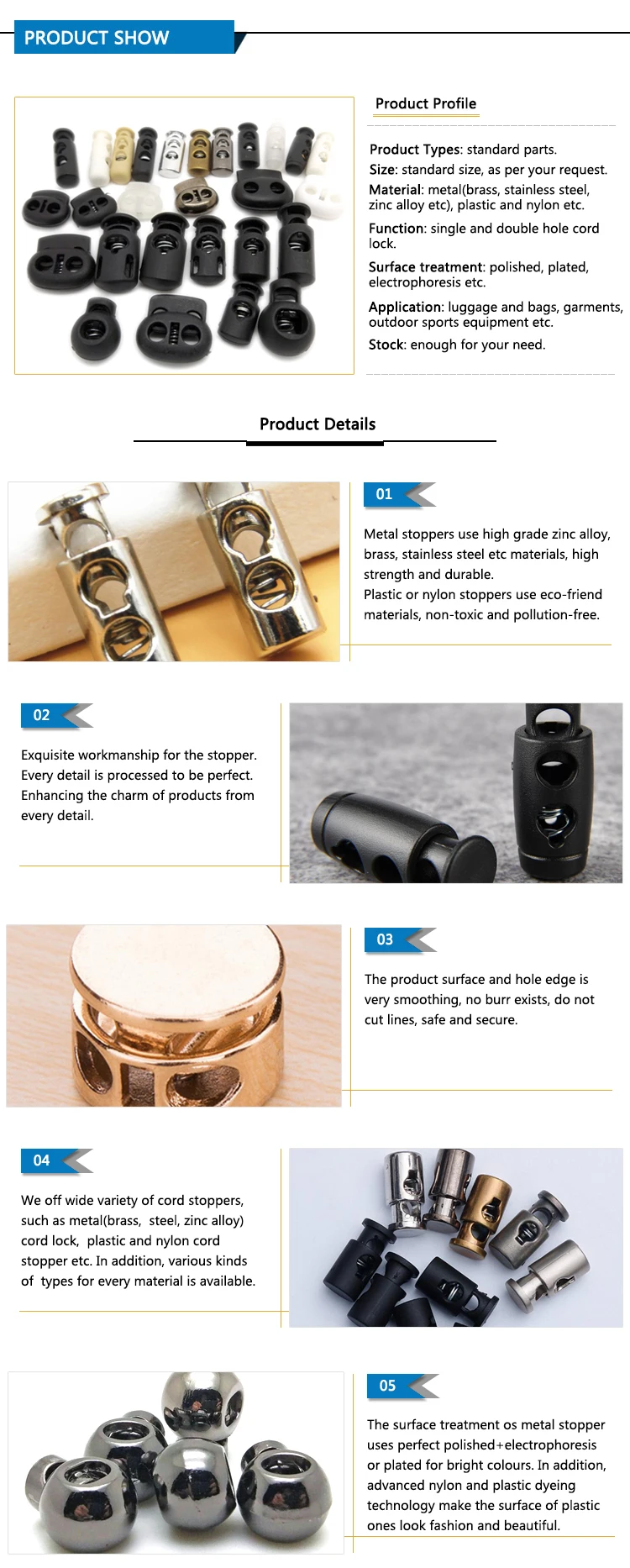 PRODUCT SHOW

Product Profile

Product Types: standard parts.
Size: standard size, as per your request.
Material: metal(brass, stainless steel, zinc alloy etc), plastic and nylon etc.
Function: single and double hole cord lock.
Surface treatment: polished, plated, electrophoresis etc.
Application: luggage and bags, garments, outdoor sports equipment etc.
Stock: enough for your need.

Product Details

01

Metal stoppers use high grade zinc alloy, brass, stainless steel etc materials, high strength and durable.
Plastic or nylon stoppers use eco-friend materials, non-toxic and pollution-free.

02

Exquisite workmanship for the stopper. Every detail is processed to be perfect. Enhancing the charm of products from every detail.

03

The product surface and hole edge is very smoothing, no burr exists, do not cut lines, safe and secure.

04

We off wide variety of cord stoppers, such as metal(brass, steel, zinc alloy) cord lock, plastic and nylon cord stopper etc. In addition, various kinds of types for every material is available.

05

The surface treatment os metal stopper uses perfect polished+electrophoresis or plated for bright colours. In addition, advanced nylon and plastic dyeing technology make the surface of plastic ones look fashion and beautiful.