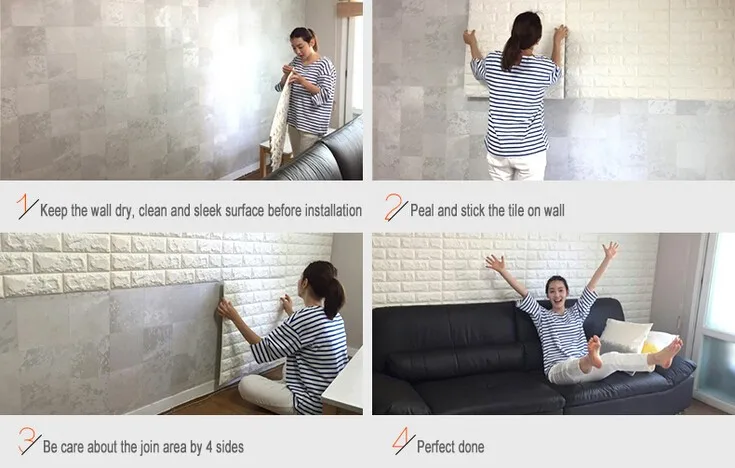 1 Keep the wall dry, clean and sleek surface before installation

2 Peal and stick the tile on wall

3 Be care about the join area by 4 sides

4 Perfect done