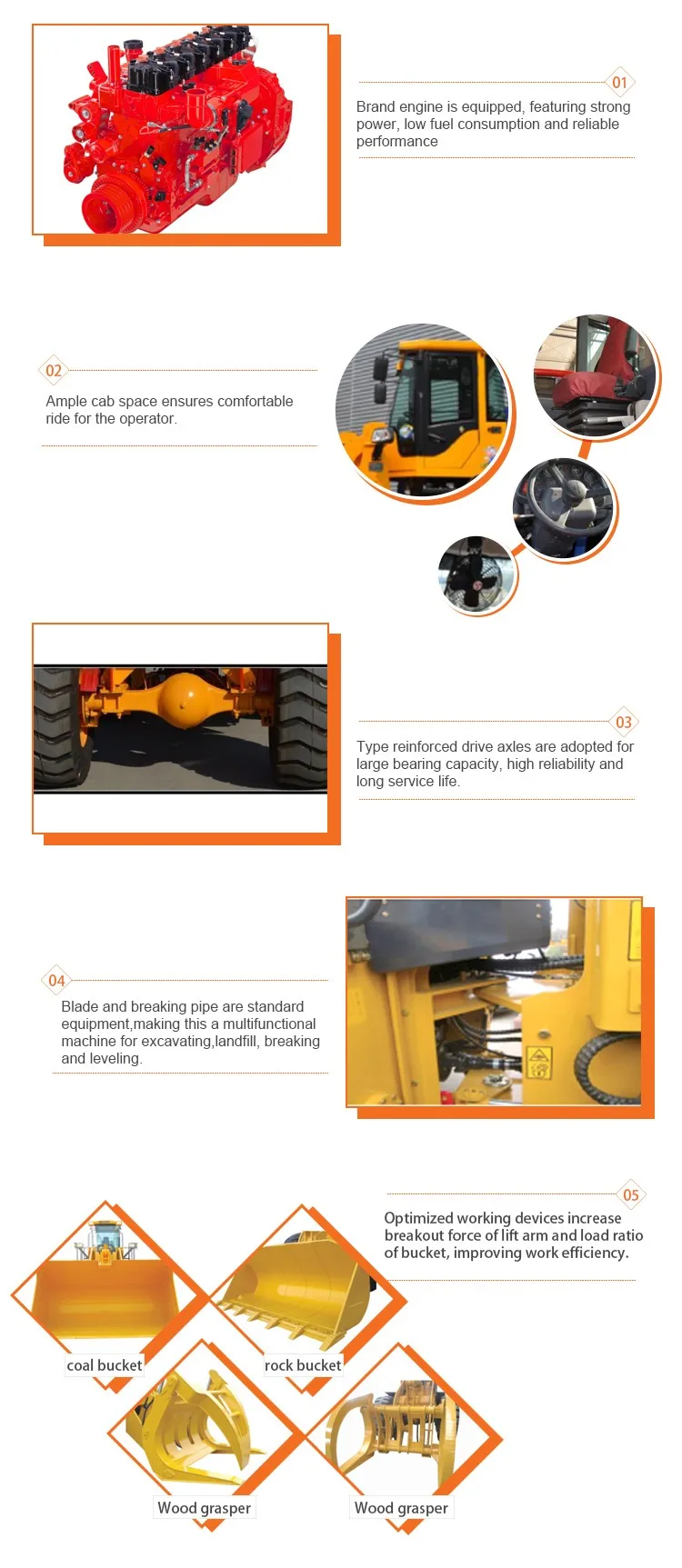 01

Brand engine is equipped, featuring strong power, low fuel consumption and reliable performance

02

Ample cab space ensures comfortable ride for the operator.

03

Type reinforced drive axles are adopted for large bearing capacity, high reliability and long service life.

04

Blade and breaking pipe are standard equipment,making this a multifunctional machine for excavating,landfill, breaking and leveling.

05

Optimized working devices increase breakout force of lift arm and load ratio of bucket, improving work efficiency.

coal bucket

rock bucket

Wood grasper

Wood grasper