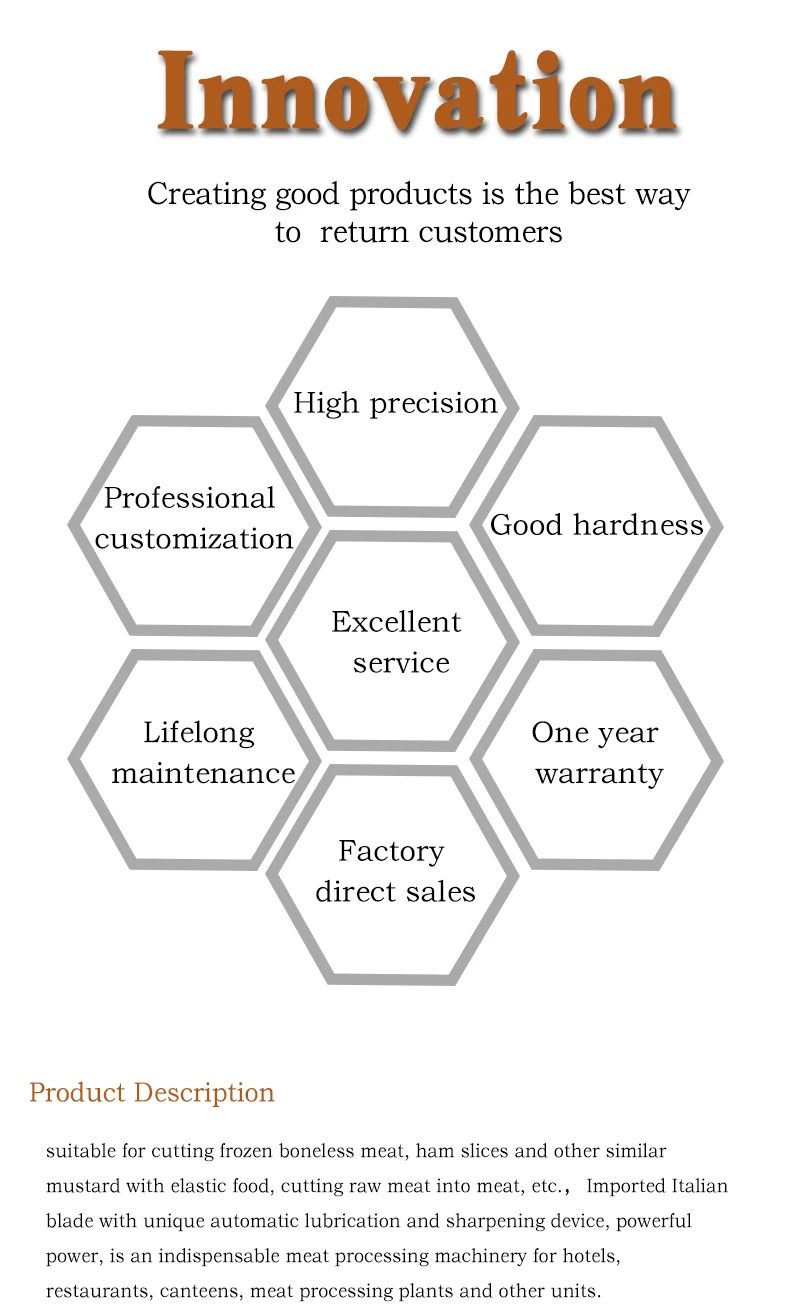 Innovation

Creating good products is the best way to return customers

High precision

Professional customization

Good hardness

Excellent service

Lifelong maintenance

One year warranty

Factory direct sales

Product Description

suitable for cutting frozen boneless meat, ham slices and other similar mustard with elastic food, cutting raw meat into meat, etc., Imported Italian blade with unique automatic lubrication and sharpening device, powerful power, is an indispensable meat processing machinery for hotels, restaurants, canteens, meat processing plants and other units.