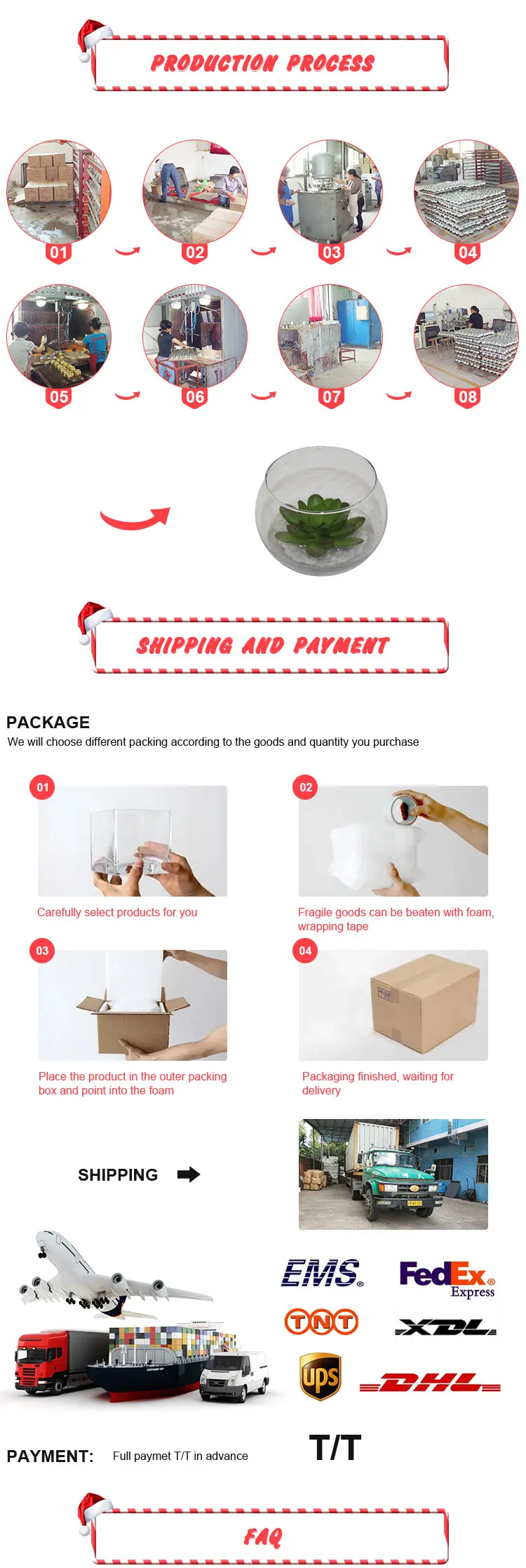 PRODUCTION PROCESS

01 02 03 04

05 06 07 08

SHIPPING AND PAYMENT

PACKAGE
We will choose different packing according to the goods and quantity you purchase

01
Carefully select products for you

02
Fragile goods can be beaten with foam, wrapping tape

03
Place the product in the outer packing box and point into the foam

04
Packaging finished, waiting for delivery

SHIPPING

EMS
FedEx Express
TNT
XDL
ups
DHL

PAYMENT: Full paymet T/T in advance

T/T

FAQ