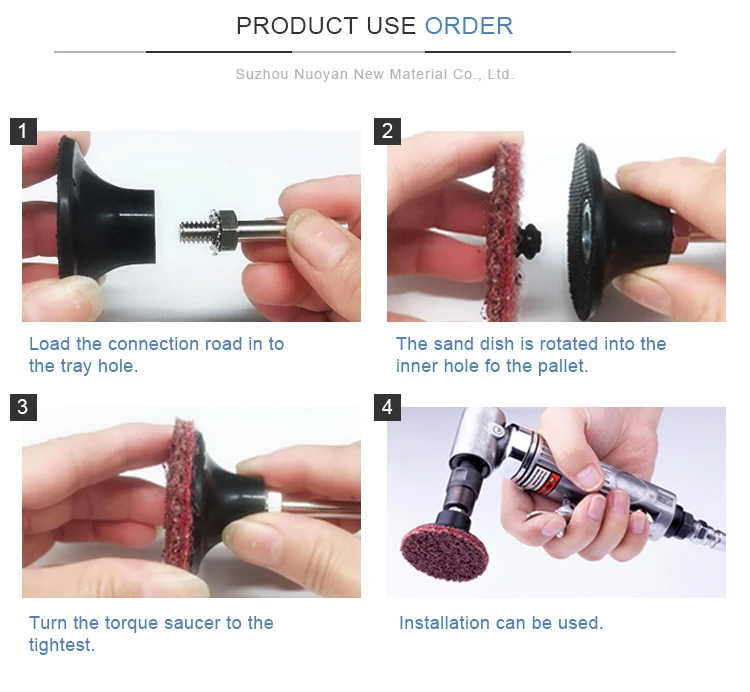 PRODUCT USE ORDER

Suzhou Nuoyan New Material Co., Ltd.

1

Load the connection road in to the tray hole.

2

The sand dish is rotated into the inner hole fo the pallet.

3

Turn the torque saucer to the tightest.

4

Installation can be used.