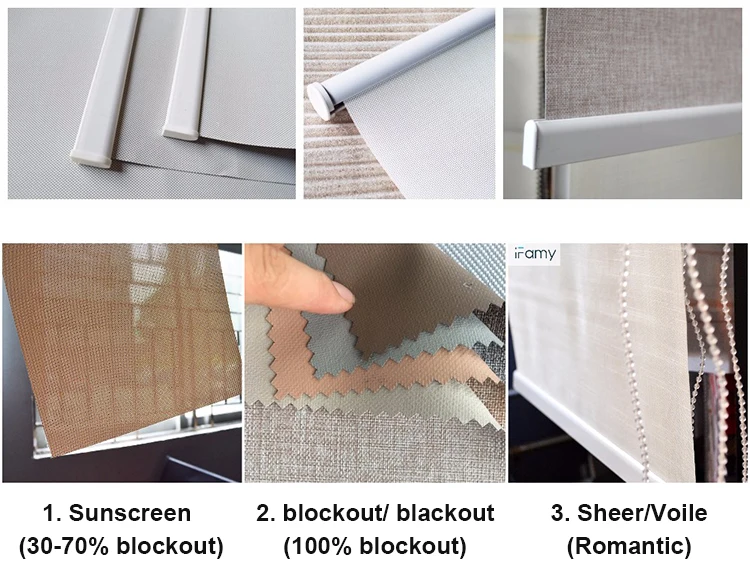 iFamy

1. Sunscreen (30-70% blockout)

2. blockout/ blackout (100% blockout)

3. Sheer/Voile (Romantic)