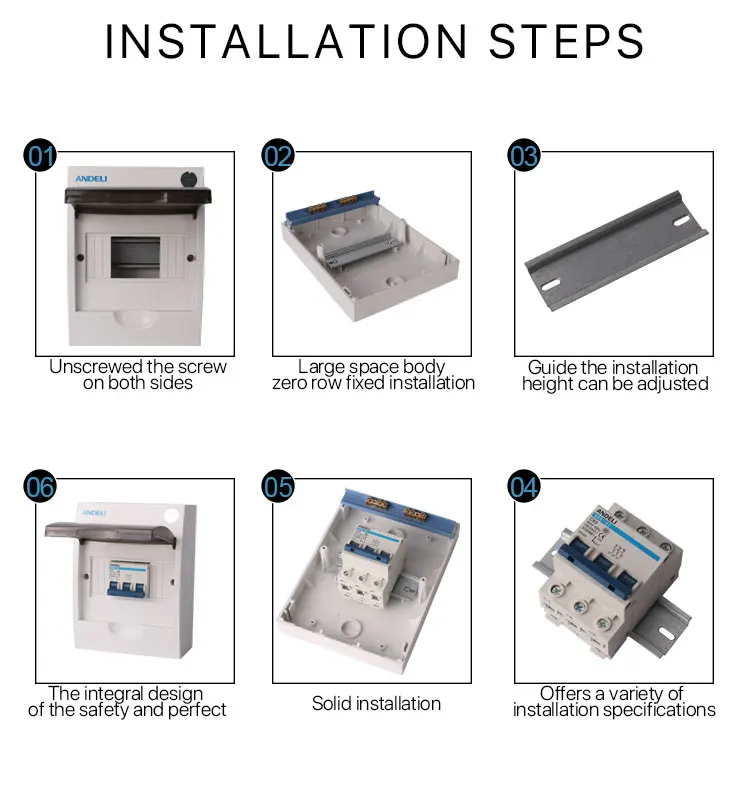 INSTALLATION STEPS

01
ANDELI
Unscrewed the screw on both sides

02
Large space body zero row fixed installation

03
Guide the installation height can be adjusted

06
ANDELI
The integral design of the safety and perfect

05
Solid installation

04
ANDELI
Offers a variety of installation specifications