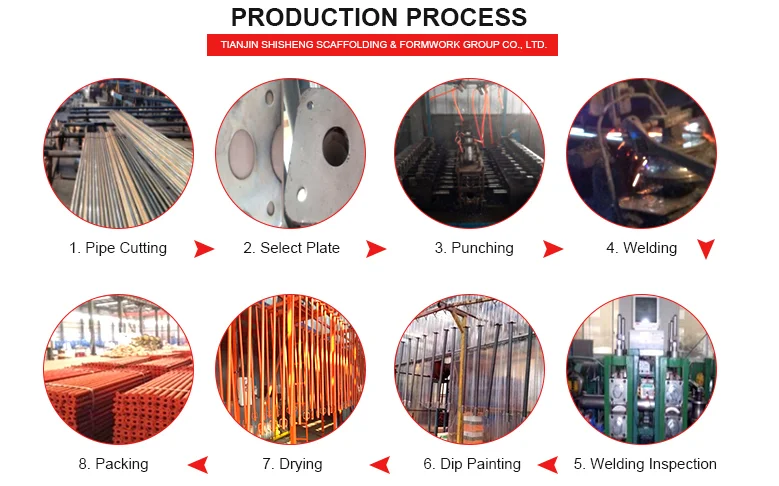 PRODUCTION PROCESS

TIANJIN SHISHENG SCAFFOLDING & FORMWORK GROUP CO., LTD.

1. Pipe Cutting

2. Select Plate

3. Punching

4. Welding

8. Packing

7. Drying

6. Dip Painting

5. Welding Inspection