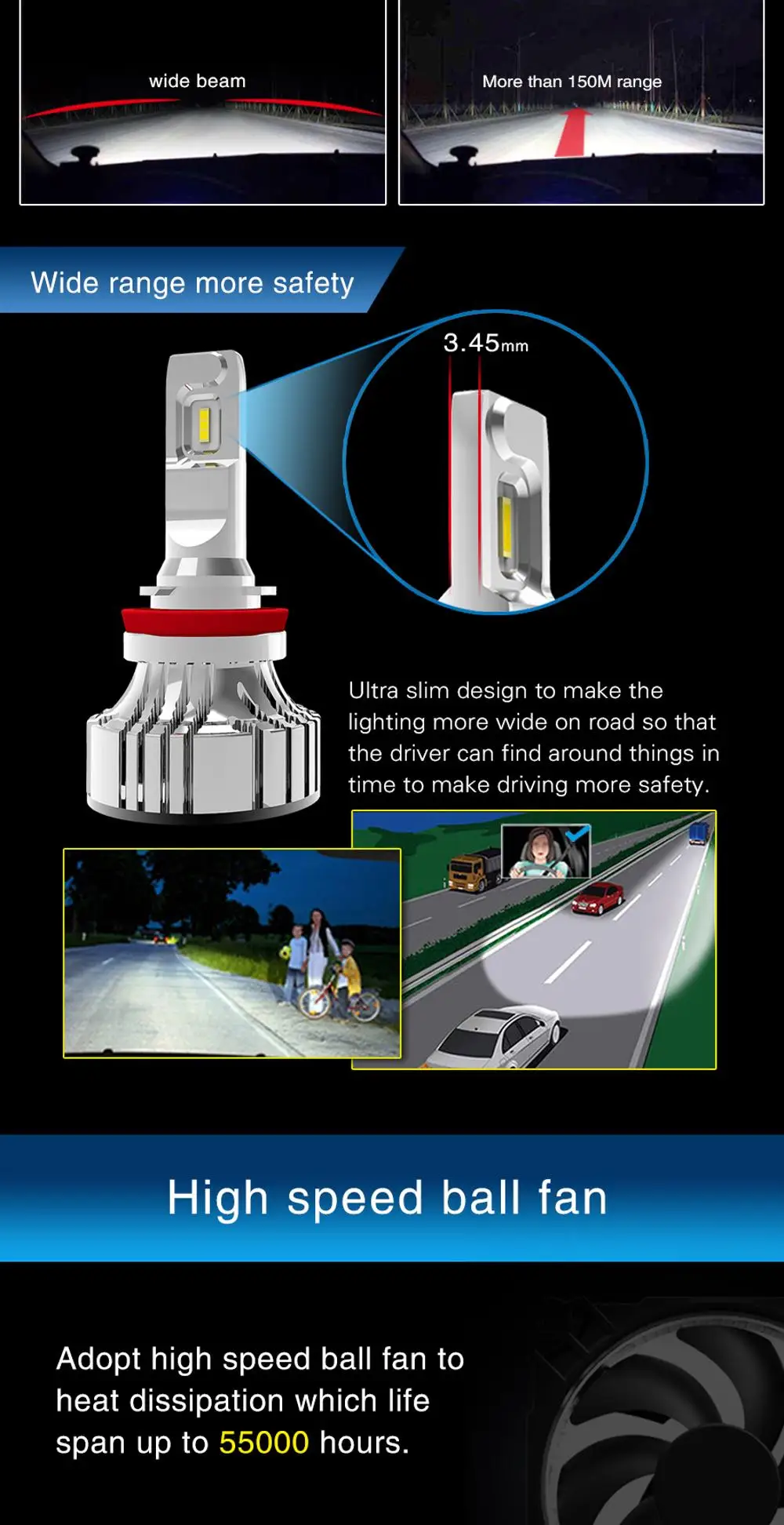 wide beam

More than 150M range

Wide range more safety

3.45mm

Ultra slim design to make the lighting more wide on road so that the driver can find around things in time to make driving more safety.

High speed ball fan

Adopt high speed ball fan to heat dissipation which life span up to 55000 hours.