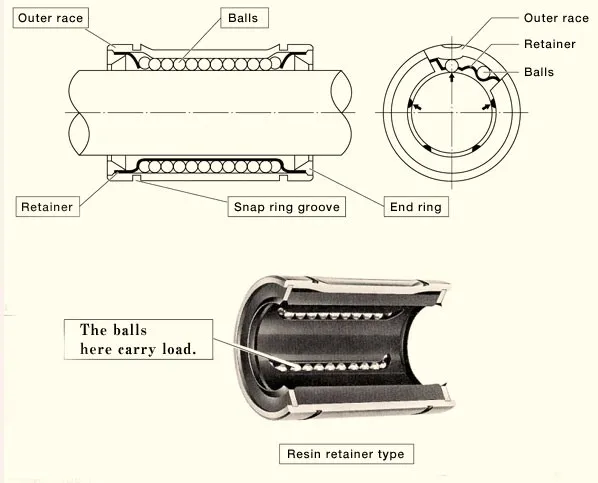 Outer race

Balls

Outer race

Retainer

Balls

Retainer

Snap ring groove

End ring

The balls here carry load.

Resin retainer type