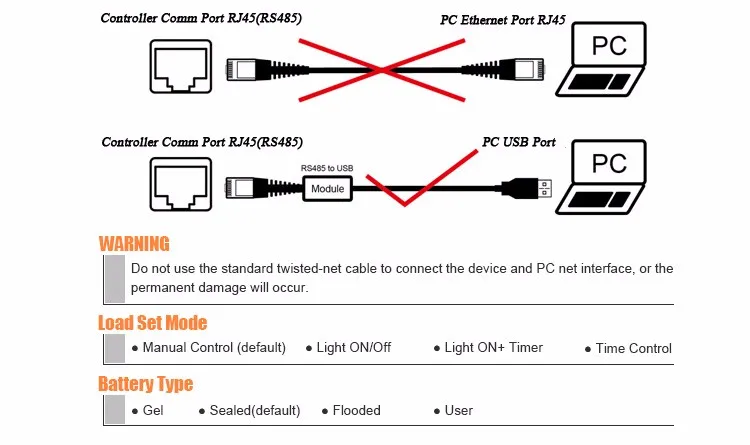 Controller Comm Port RJ45(RS485)

PC Ethernet Port RJ45

PC

Controller Comm Port RJ45(RS485)

PC USB Port

RS485 to USB

Module

PC

WARNING

Do not use the standard twisted-net cable to connect the device and PC net interface, or the permanent damage will occur.

Load Set Mode

● Manual Control (default) ● Light ON/Off ● Light ON+ Timer ● Time Control

Battery Type

● Gel ● Sealed(default) ● Flooded ● User