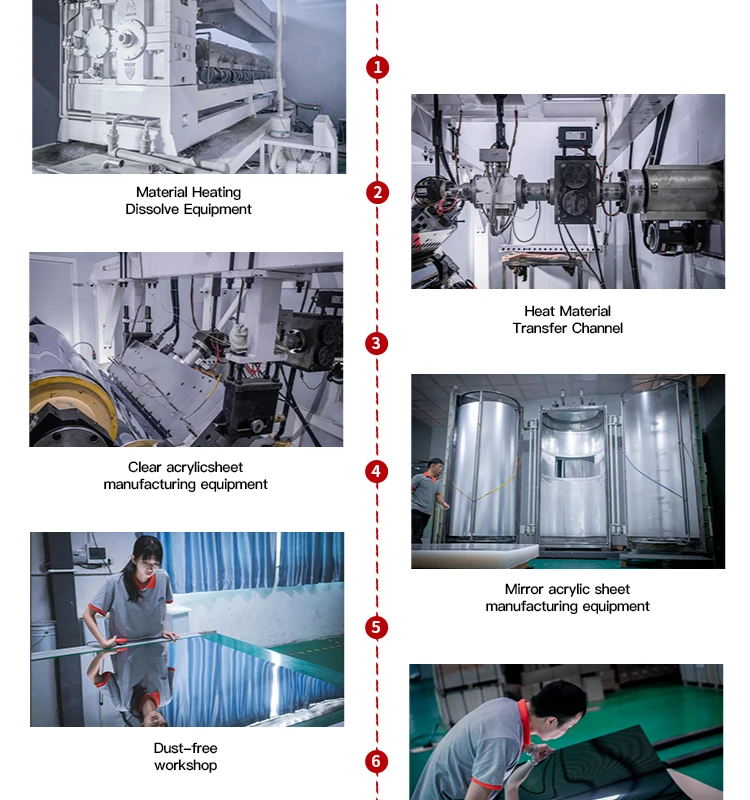 1

Material Heating
Dissolve Equipment

2

Heat Material
Transfer Channel

3

Clear acrylicsheet
manufacturing equipment

4

Mirror acrylic sheet
manufacturing equipment

5

Dust-free
workshop

6