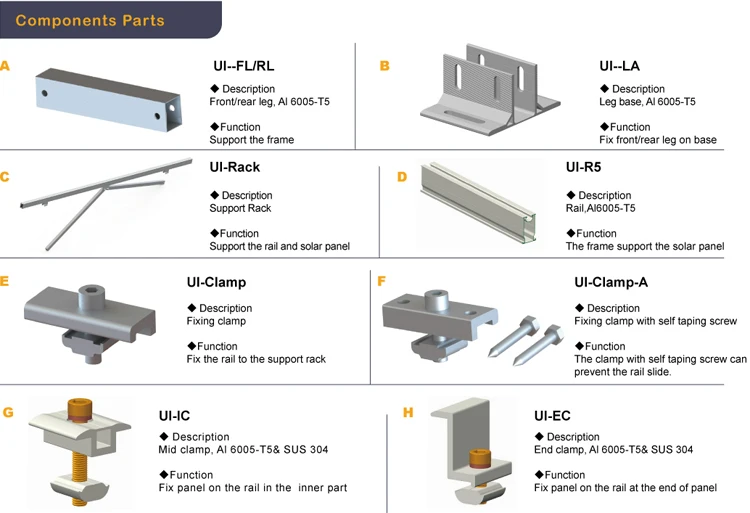 Components Parts

A

UI--FL/RL

◆ Description
Front/rear leg, Al 6005-T5

◆Function
Support the frame

B

UI--LA

◆ Description
Leg base, Al 6005-T5

◆Function
Fix front/rear leg on base

C

UI-Rack

◆ Description
Support Rack

◆Function
Support the rail and solar panel

D

UI-R5

◆ Description
Rail,Al6005-T5

◆Function
The frame support the solar panel

E

UI-Clamp

◆ Description
Fixing clamp

◆Function
Fix the rail to the support rack

F

UI-Clamp-A

◆ Description
Fixing clamp with self taping screw

◆Function
The clamp with self taping screw can prevent the rail slide.

G

UI-IC

◆ Description
Mid clamp, Al 6005-T5& SUS 304

◆Function
Fix panel on the rail in the inner part

H

UI-EC

◆ Description
End clamp, Al 6005-T5& SUS 304

◆Function
Fix panel on the rail at the end of panel